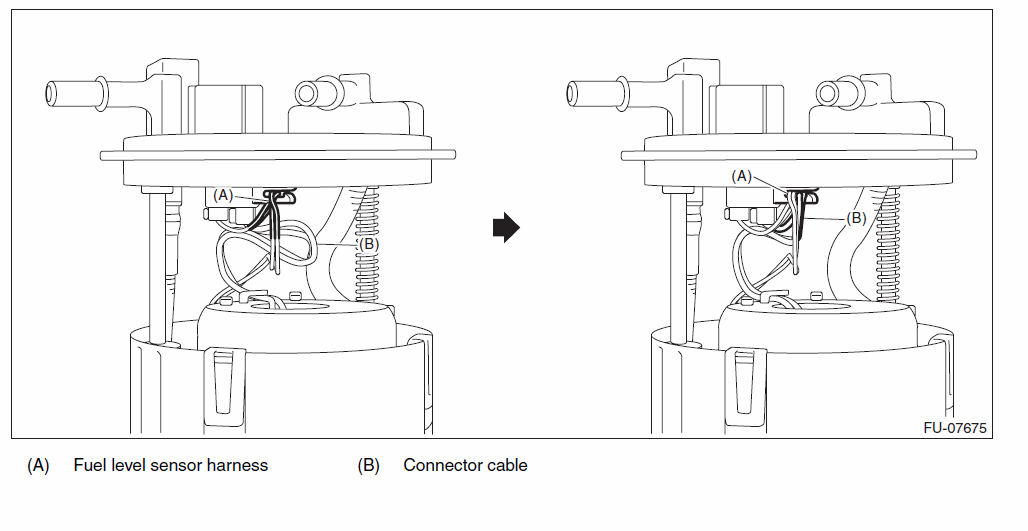 (A)
(B)
(A)
(B)
FU-07675

(A) Fuel level sensor harness (B) Connector cable