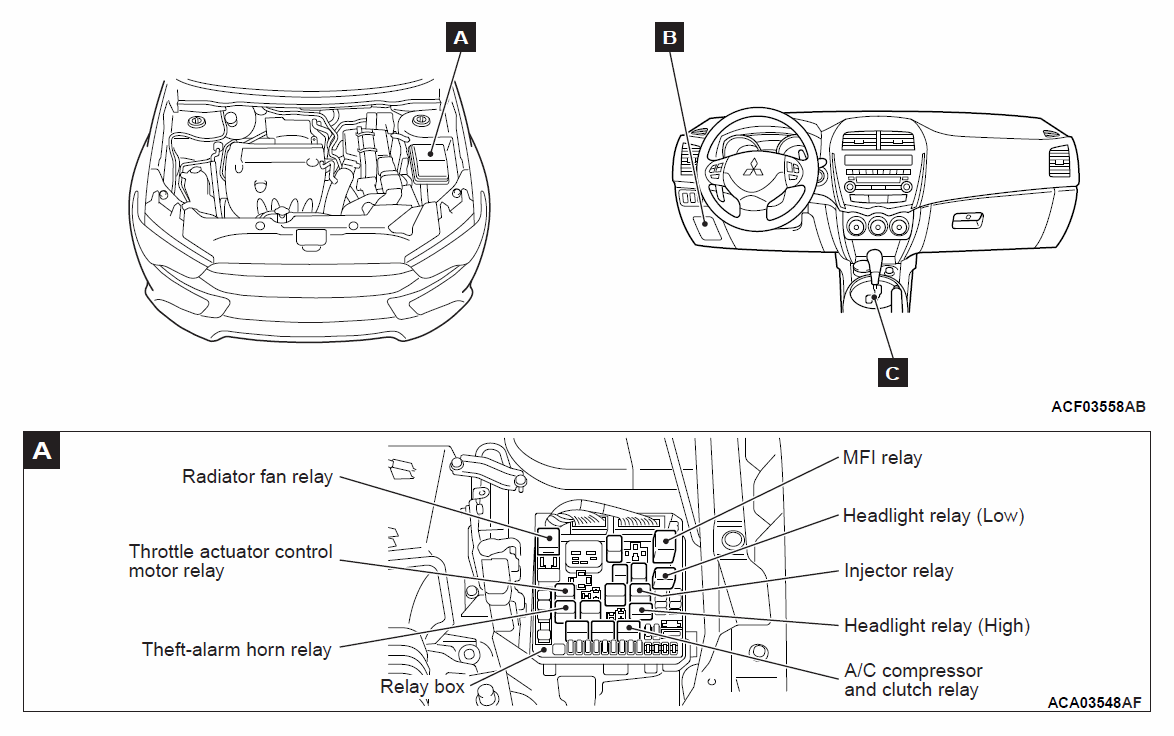 A

B

C

ACF03558AB

A

Radiator fan relay

Throttle actuator control motor relay

Theft-alarm horn relay

Relay box

MFI relay

Headlight relay (Low)

Injector relay

Headlight relay (High)

A/C compressor and clutch relay

ACA03548AF