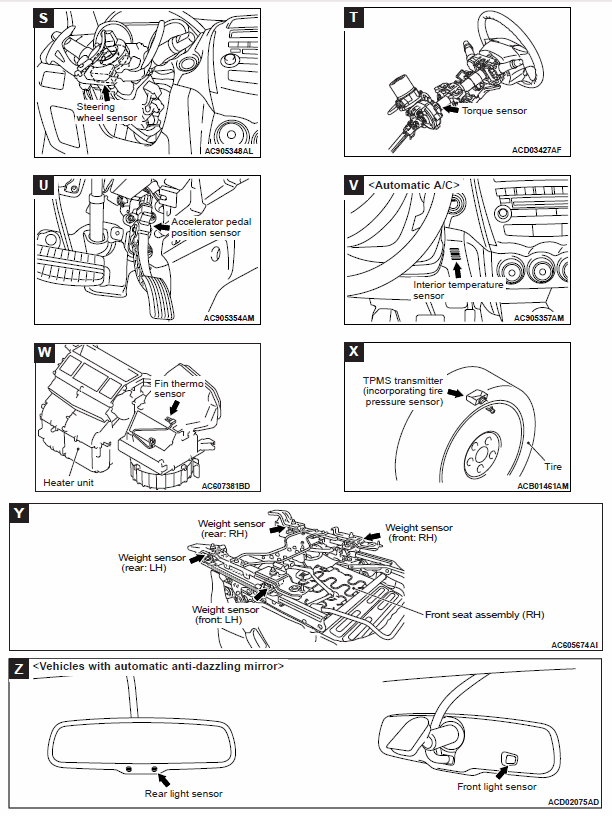 S
Steering wheel sensor
AC905348AL

T
Torque sensor
ACD03427AF

U
Accelerator pedal position sensor
AC905354AM

V <Automatic A/C>
Interior temperature sensor
AC905357AM

W
Fin thermo sensor
Heater unit
AC607381BD

X
TPMS transmitter (incorporating tire pressure sensor)
Tire
ACB01461AM

Y
Weight sensor (rear: RH)
Weight sensor (front: RH)
Weight sensor (rear: LH)
Weight sensor (front: LH)
Front seat assembly (RH)
AC605674AI

Z <Vehicles with automatic anti-dazzling mirror>
Rear light sensor
Front light sensor
ACD02075AD