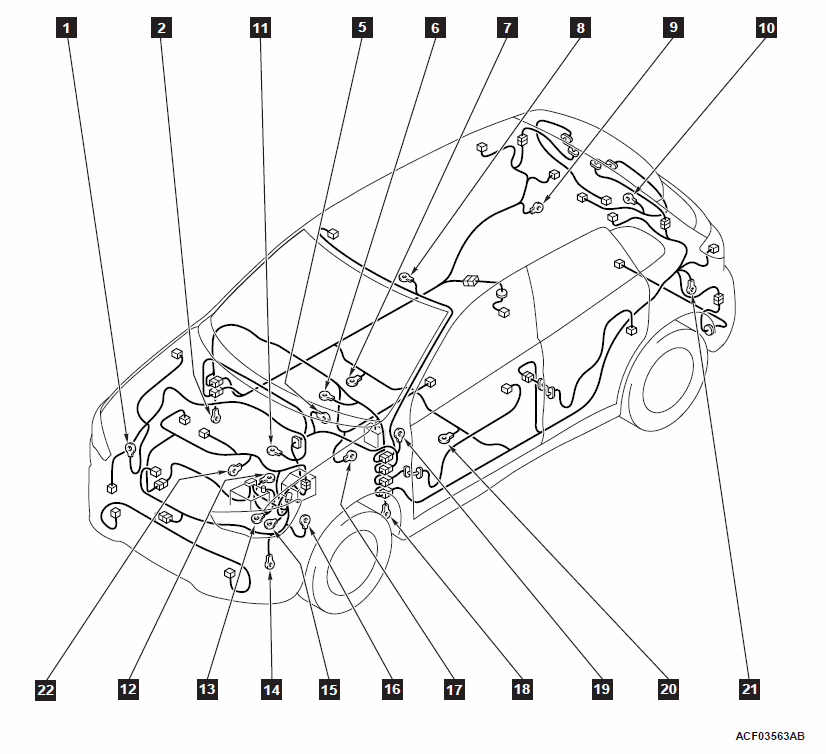 1 2 11 5 6 7 8 9 10

22 12 13 14 15 16 17 18 19 20 21

ACF03563AB