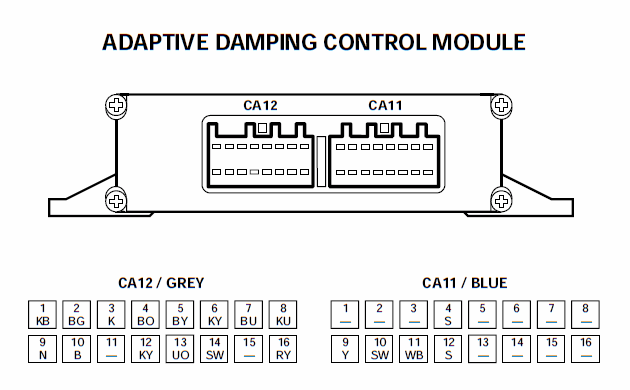 ADAPTIVE DAMPING CONTROL MODULE

CA12

CA11

CA12 / GREY

| 1 KB | 2 BG | 3 K | 4 BO | 5 BY | 6 KY | 7 BU | 8 KU |
|---|---|---|---|---|---|---|---|
| 9 N | 10 B | 11 — | 12 KY | 13 UO | 14 SW | 15 — | 16 RY |

CA11 / BLUE

| 1 — | 2 — | 3 — | 4 S | 5 — | 6 — | 7 — | 8 — |
|---|---|---|---|---|---|---|---|
| 9 Y | 10 SW | 11 WB | 12 S | 13 — | 14 — | 15 — | 16 — |