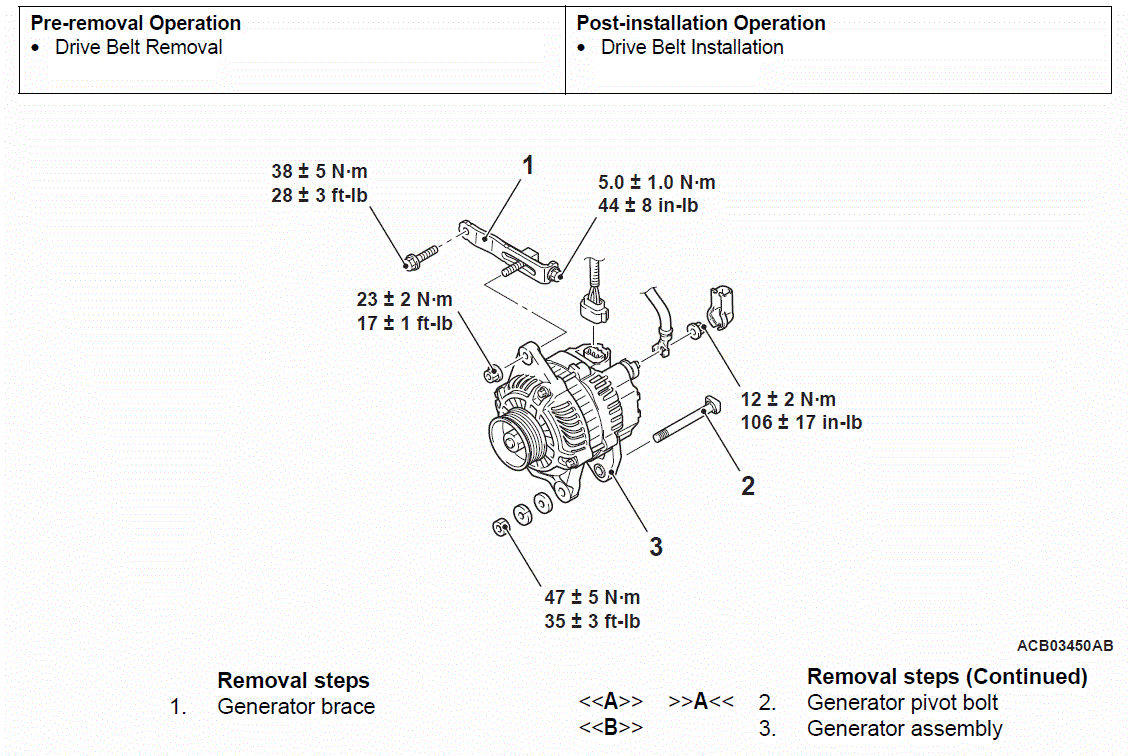 | Pre-removal Operation | Post-installation Operation |
|---|---|
| • Drive Belt Removal | • Drive Belt Installation |

38 ± 5 N·m
28 ± 3 ft-lb

1

5.0 ± 1.0 N·m
44 ± 8 in-lb

23 ± 2 N·m
17 ± 1 ft-lb

12 ± 2 N·m
106 ± 17 in-lb

2

3

47 ± 5 N·m
35 ± 3 ft-lb

ACB03450AB

Removal steps
1. Generator brace

Removal steps (Continued)
<<A>> >>A<< 2. Generator pivot bolt
<<B>> 3. Generator assembly