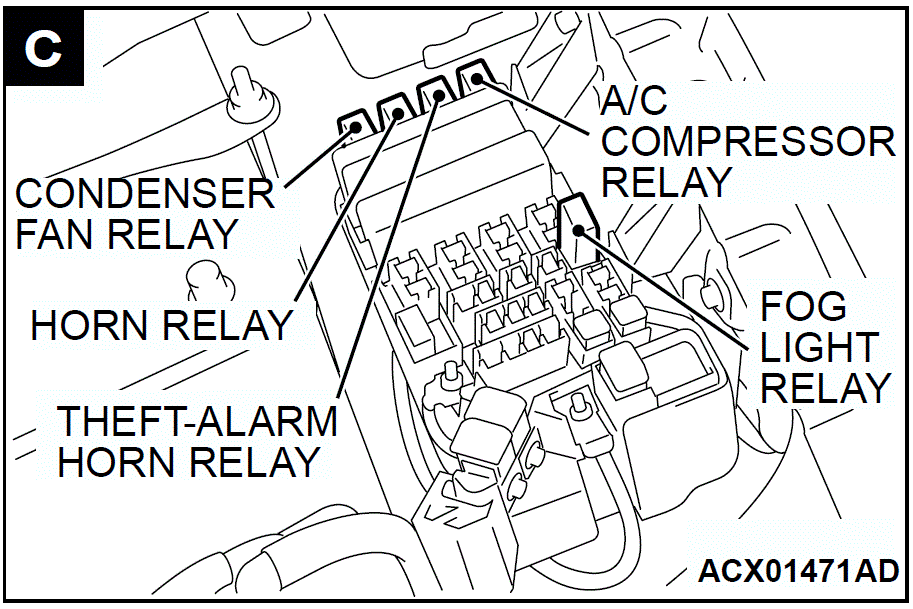 C

A/C COMPRESSOR RELAY

CONDENSER FAN RELAY

HORN RELAY

THEFT-ALARM HORN RELAY

FOG LIGHT RELAY

ACX01471AD