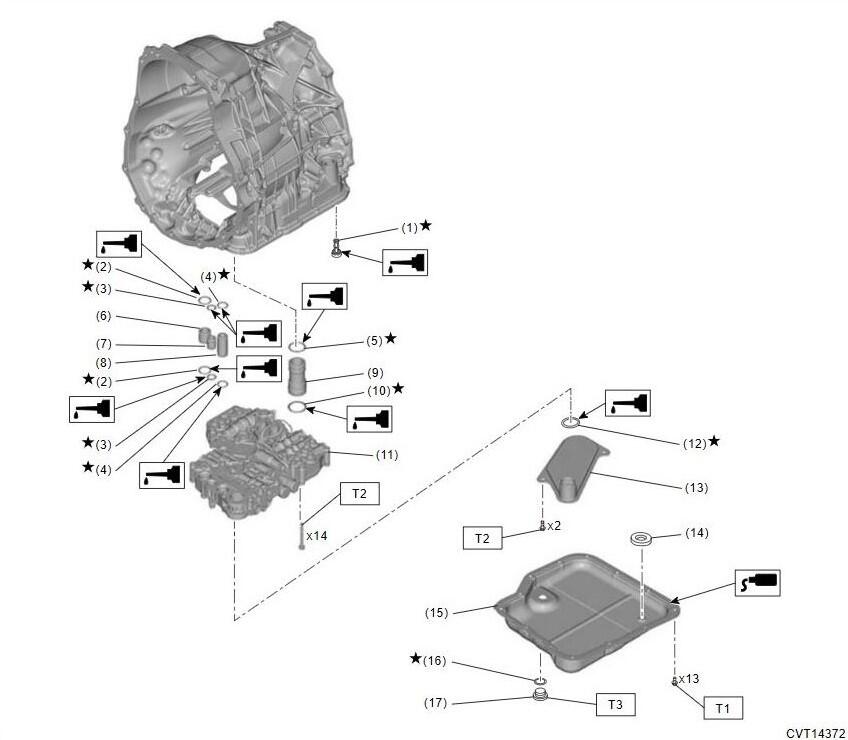 (1)★

★(2)
(4)★
★(3)
(6)
(7)
(8)
(5)★
★(2)
(9)
(10)★
★(3)
★(4)
(11)
T2
x14

(12)★
(13)
T2
x2
(14)
(15)
★(16)
x13
(17)
T3
T1
CVT14372