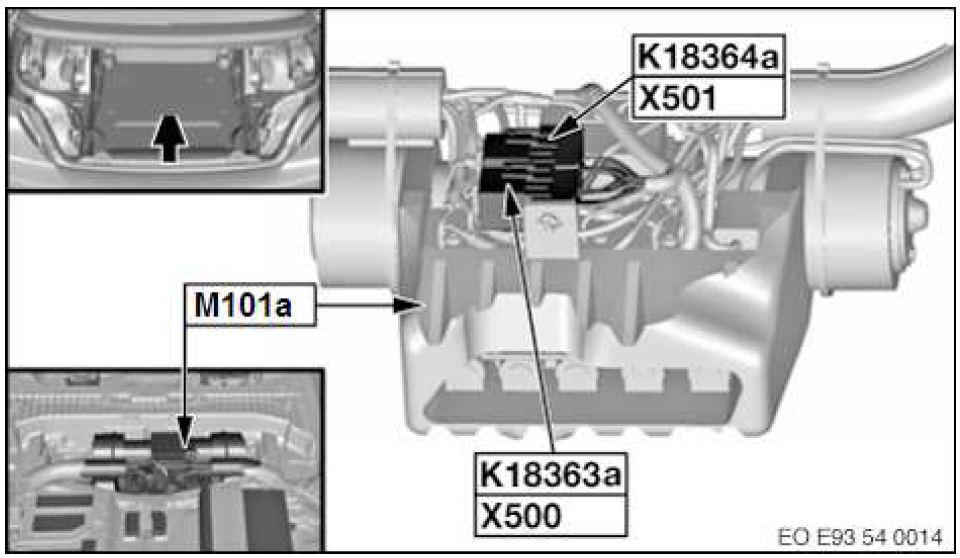 K18364a
X501
M101a
K18363a
X500
EO E93 54 0014