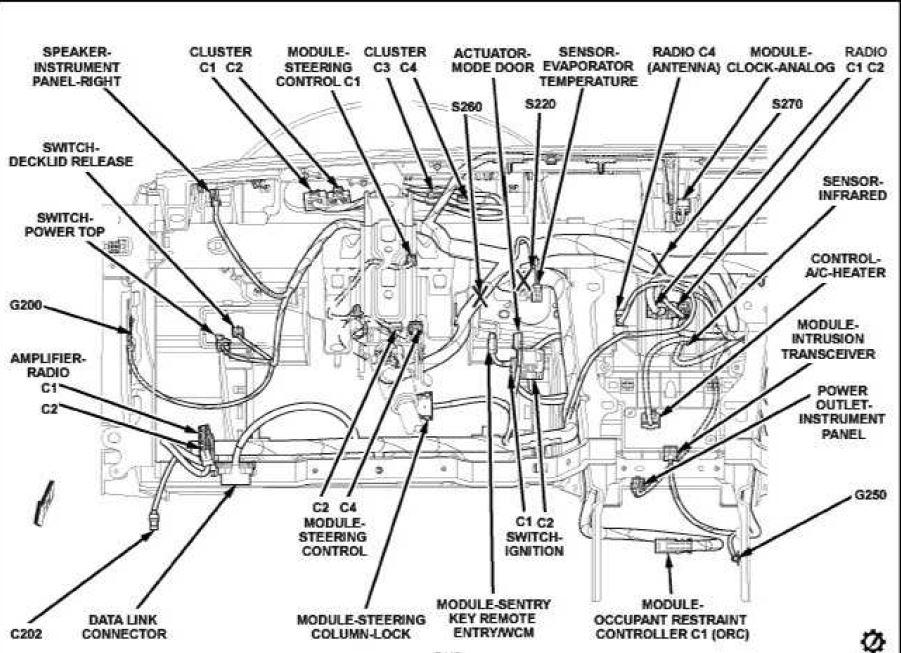 SPEAKER-INSTRUMENT PANEL-RIGHT

CLUSTER C1 C2

MODULE-STEERING CONTROL C1

CLUSTER C3 C4

ACTUATOR-MODE DOOR

SENSOR-EVAPORATOR TEMPERATURE

RADIO C4 (ANTENNA)

MODULE-CLOCK-ANALOG

RADIO C1 C2

S260

S220

S270

SWITCH-DECKLID RELEASE

SWITCH-POWER TOP

SENSOR-INFRARED

CONTROL-A/C-HEATER

G200

MODULE-INTRUSION TRANSCEIVER

AMPLIFIER-RADIO C1 C2

POWER OUTLET-INSTRUMENT PANEL

G250

C2 C4 MODULE-STEERING CONTROL

C1 C2 SWITCH-IGNITION

C202

DATA LINK CONNECTOR

MODULE-STEERING COLUMN-LOCK

MODULE-SENTRY KEY REMOTE ENTRY/WCM

MODULE-OCCUPANT RESTRAINT CONTROLLER C1 (ORC)