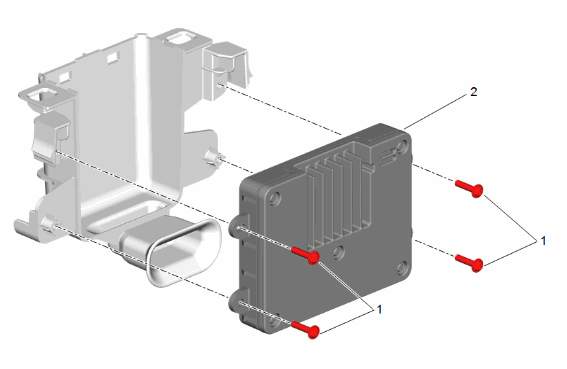 2
1
1