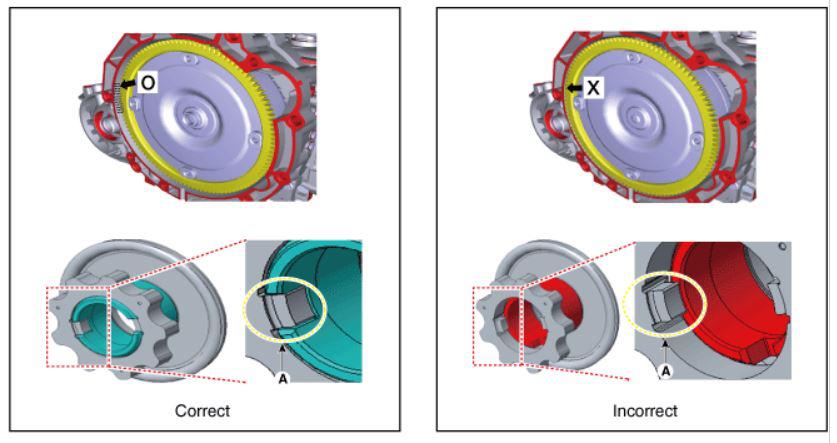 O

A

Correct

X

A

Incorrect