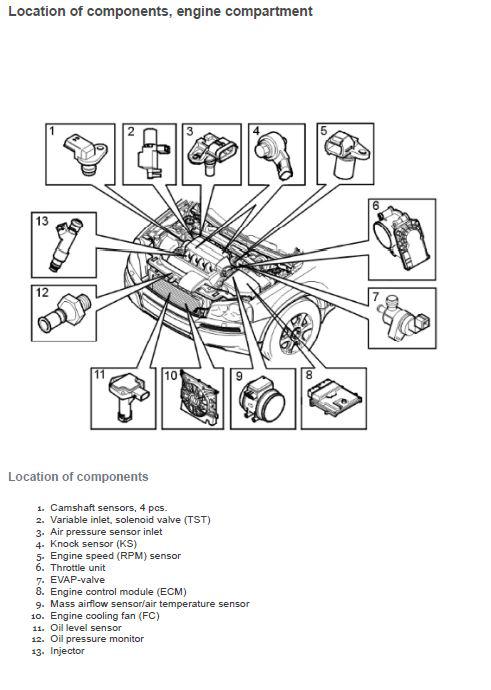 Location of components, engine compartment

1
2
3
4
5
6
7
8
9
10
11
12
13

Location of components

1. Camshaft sensors, 4 pcs.
2. Variable inlet, solenoid valve (TST)
3. Air pressure sensor inlet
4. Knock sensor (KS)
5. Engine speed (RPM) sensor
6. Throttle unit
7. EVAP-valve
8. Engine control module (ECM)
9. Mass airflow sensor/air temperature sensor
10. Engine cooling fan (FC)
11. Oil level sensor
12. Oil pressure monitor
13. Injector