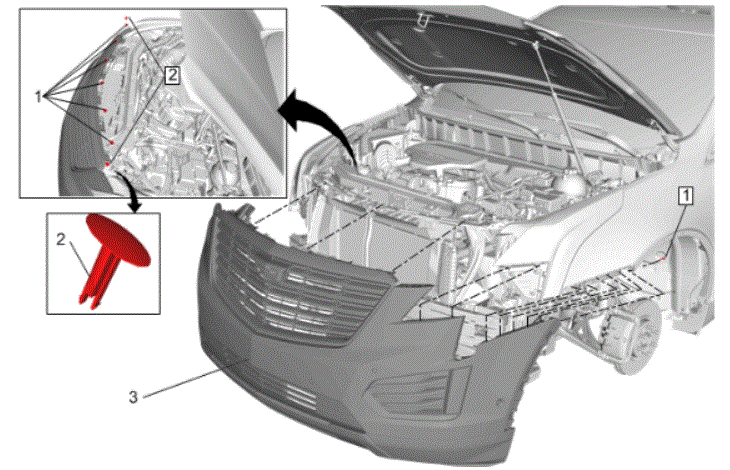 1
2
2
1
3