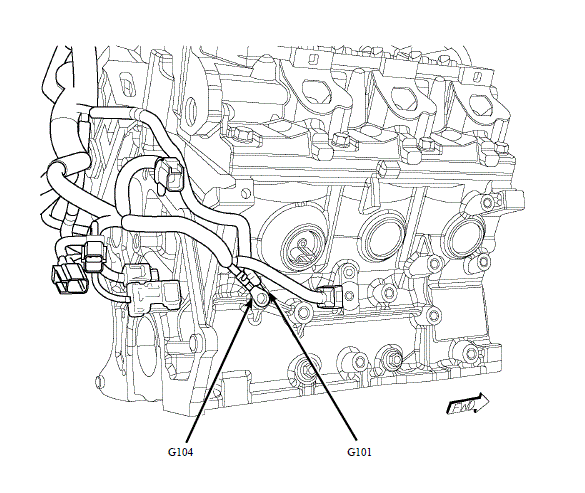 FWD

G104

G101