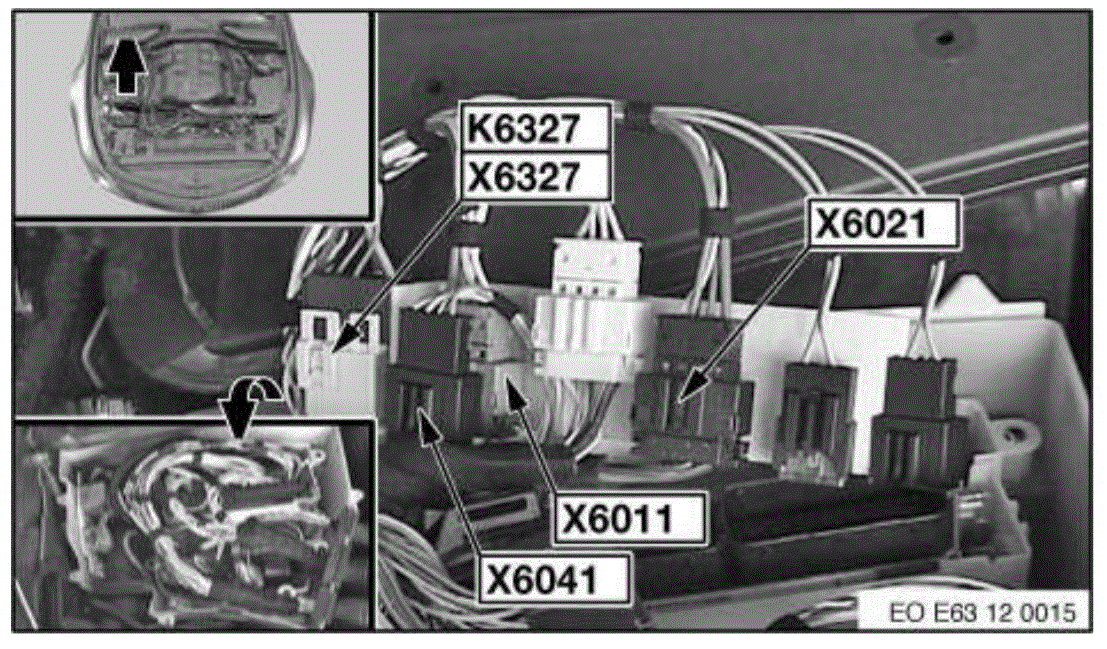 K6327
X6327
X6021
X6011
X6041
EO E63 12 0015