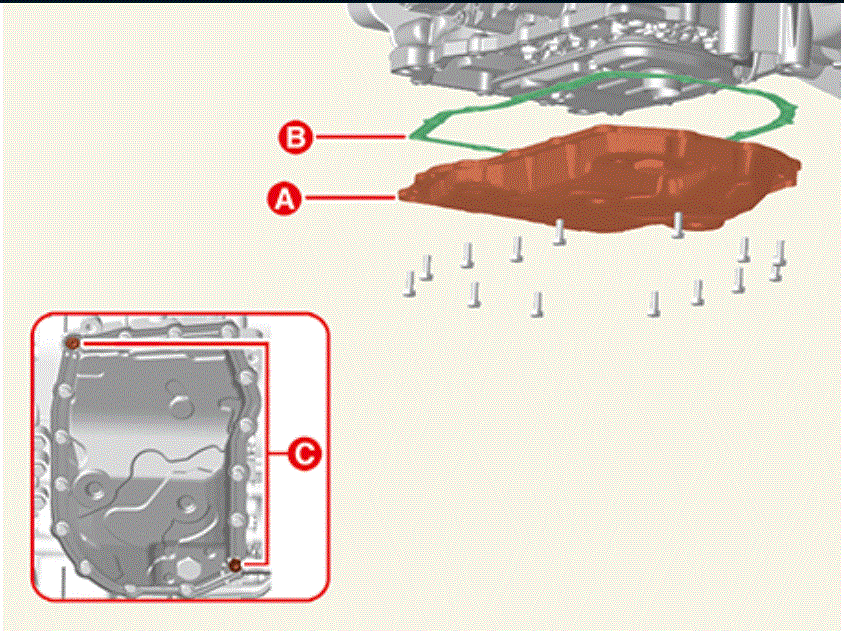 B
A
C