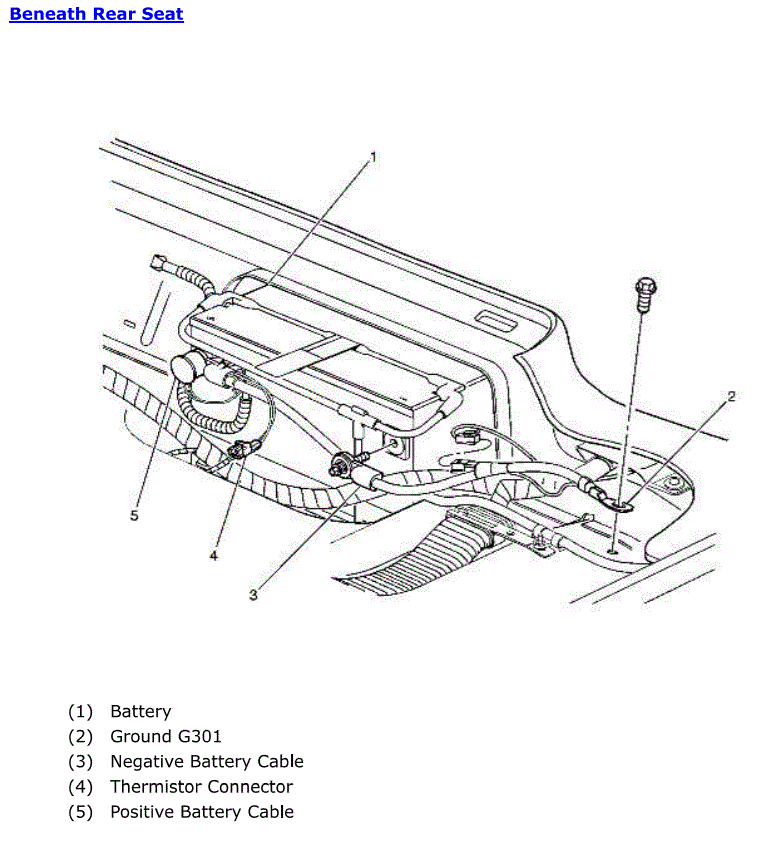 Beneath Rear Seat

1
2
5
4
3

(1) Battery
(2) Ground G301
(3) Negative Battery Cable
(4) Thermistor Connector
(5) Positive Battery Cable