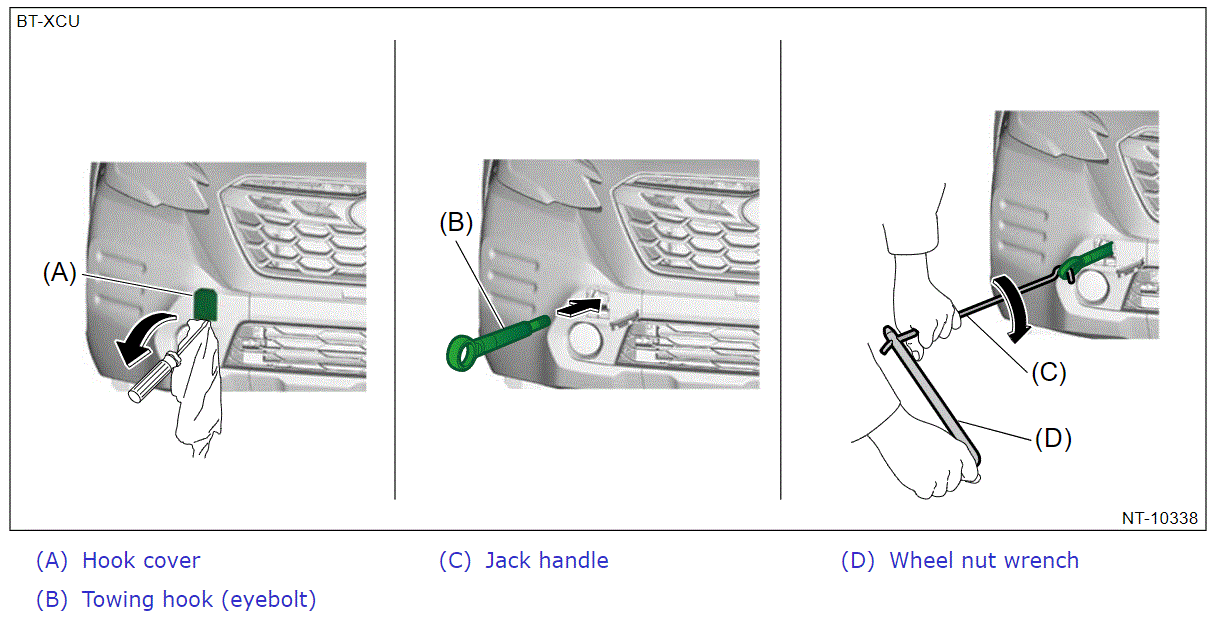 BT-XCU

(A)

(B)

(C)

(D)

NT-10338

(A) Hook cover
(B) Towing hook (eyebolt)

(C) Jack handle

(D) Wheel nut wrench