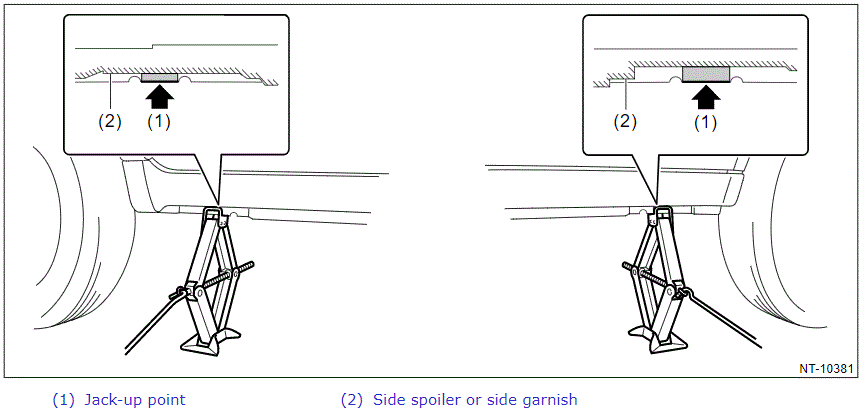 (2) (1)

(2) (1)

NT-10381

(1) Jack-up point

(2) Side spoiler or side garnish