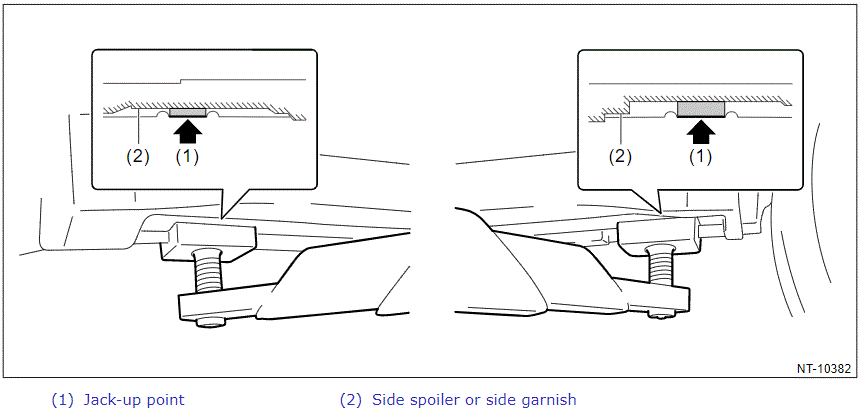 (2) (1)

(2) (1)

NT-10382

(1) Jack-up point

(2) Side spoiler or side garnish