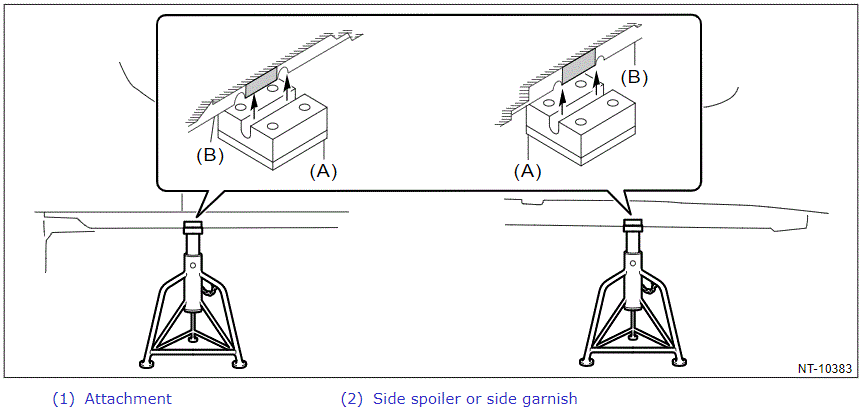 (B)
(A)
(A)
(B)
NT-10383

(1) Attachment
(2) Side spoiler or side garnish