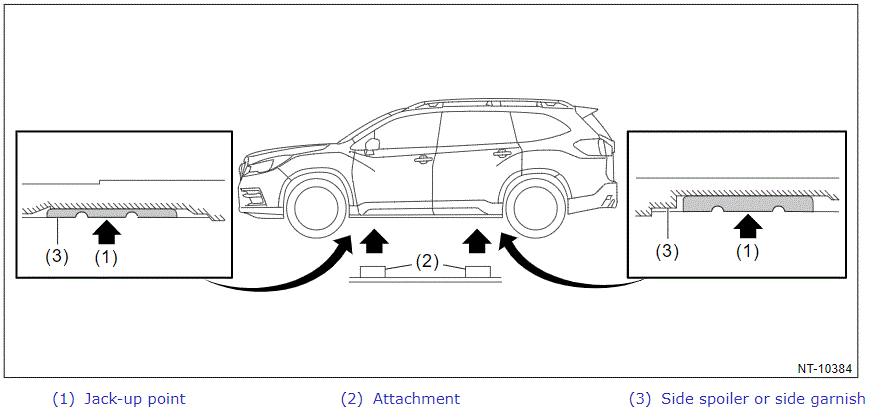 (3)
(1)
(2)
(3)
(1)
NT-10384

(1) Jack-up point
(2) Attachment
(3) Side spoiler or side garnish