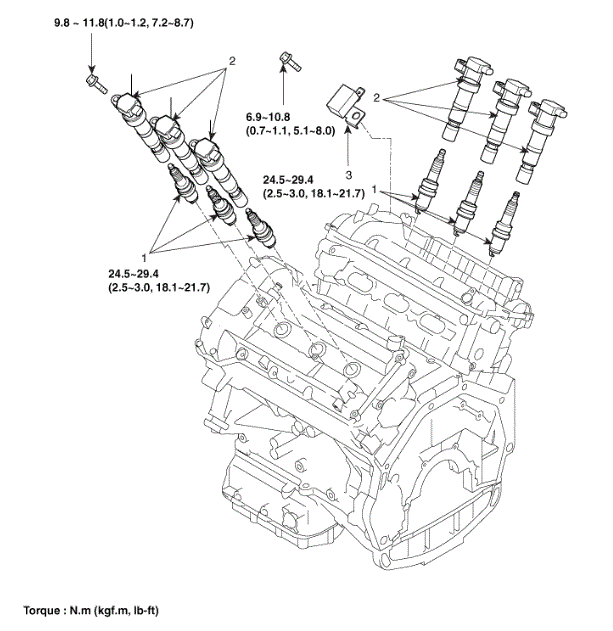 9.8 ~ 11.8(1.0~1.2, 7.2~8.7)

2

6.9~10.8
(0.7~1.1, 5.1~8.0)

2

3

24.5~29.4
(2.5~3.0, 18.1~21.7)

1

1

24.5~29.4
(2.5~3.0, 18.1~21.7)

Torque : N.m (kgf.m, lb-ft)