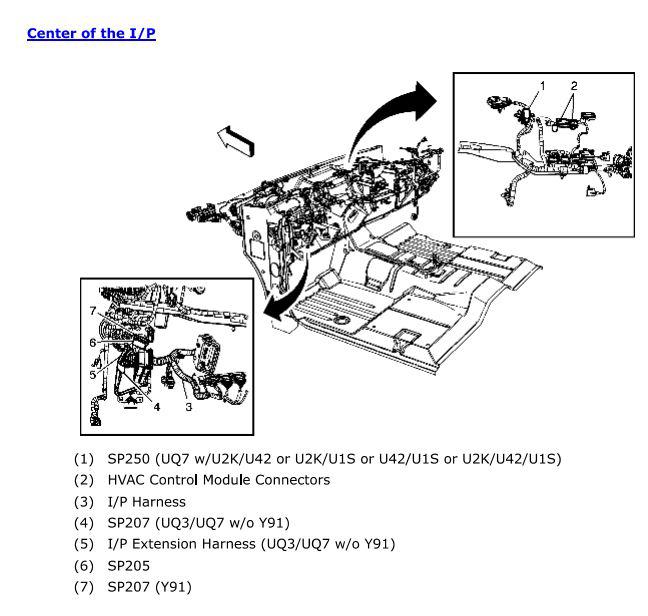 Center of the I/P

1
2

7
6
5
4
3

(1) SP250 (UQ7 w/U2K/U42 or U2K/U1S or U42/U1S or U2K/U42/U1S)
(2) HVAC Control Module Connectors
(3) I/P Harness
(4) SP207 (UQ3/UQ7 w/o Y91)
(5) I/P Extension Harness (UQ3/UQ7 w/o Y91)
(6) SP205
(7) SP207 (Y91)