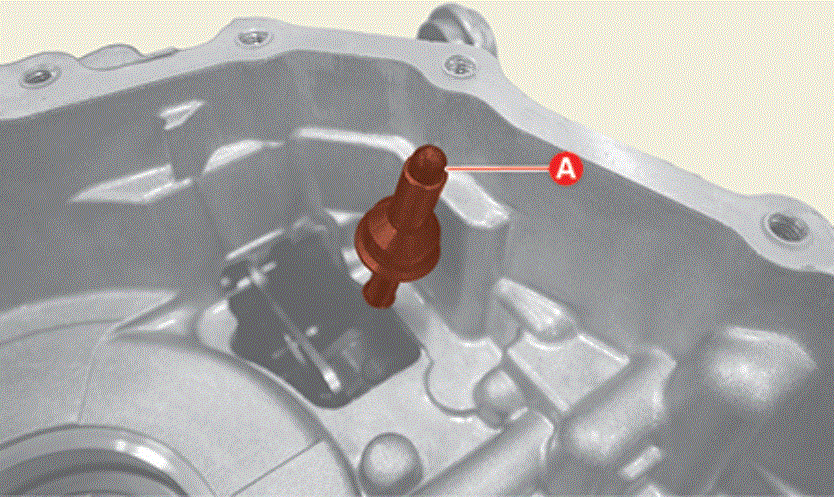 A