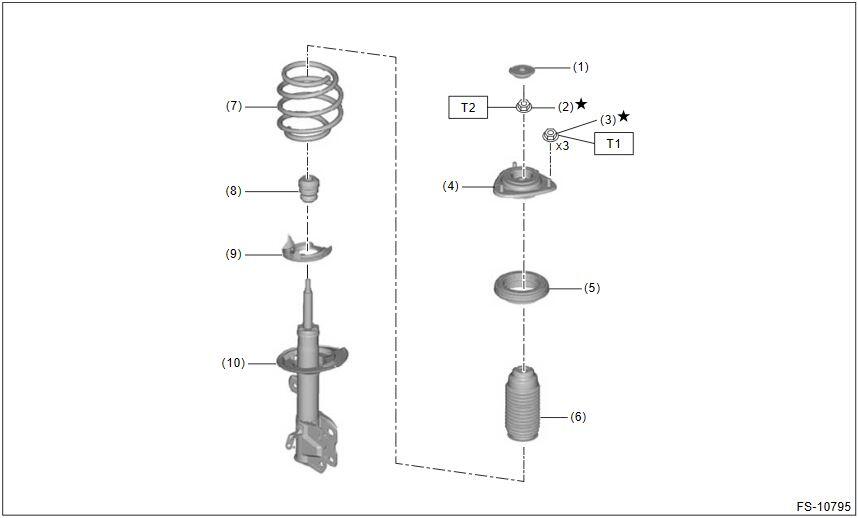 (7)

(8)

(9)

(10)

(1)

T2

(2)★

(3)★

x3

T1

(4)

(5)

(6)

FS-10795