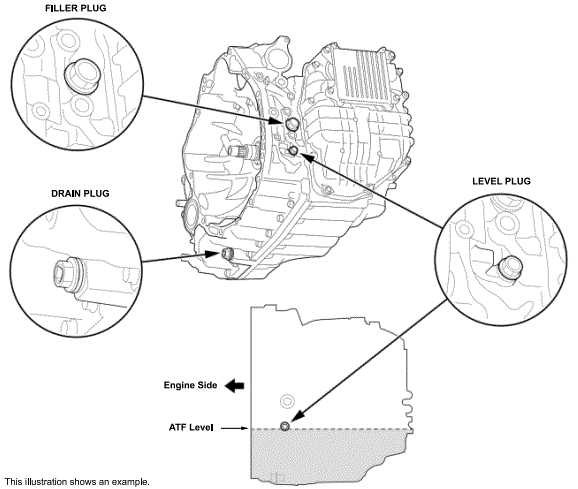 FILLER PLUG

DRAIN PLUG

LEVEL PLUG

Engine Side

ATF Level

This illustration shows an example.