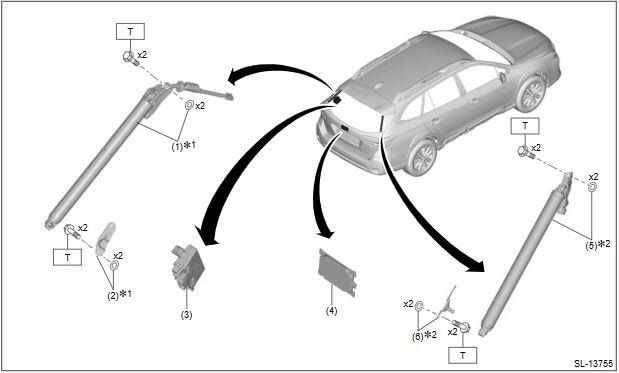 T
x2
x2
(1)*1
x2
T
x2
(2)*1
(3)
(4)
T
x2
x2
(5)*2
x2
(6)*2
x2
T
SL-13755