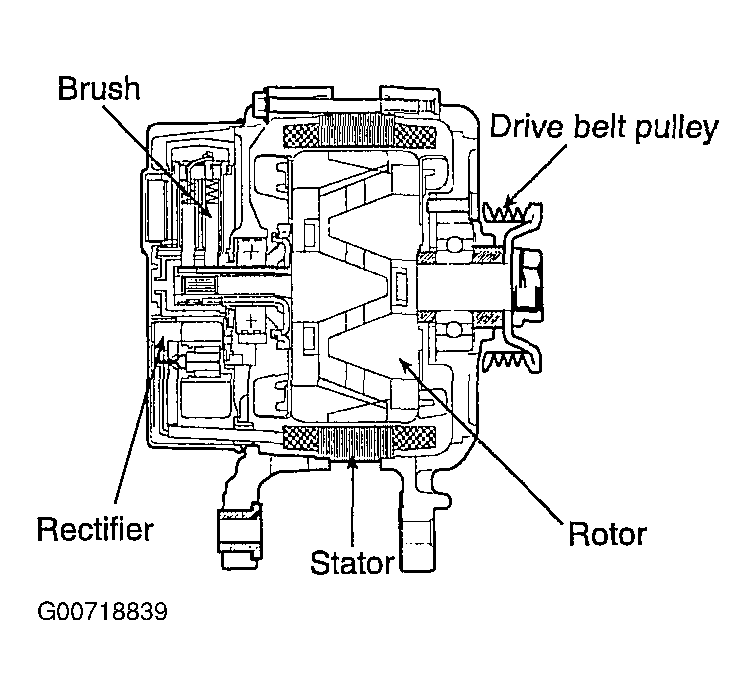 Brush
Drive belt pulley
Rectifier
Stator
Rotor
G00718839