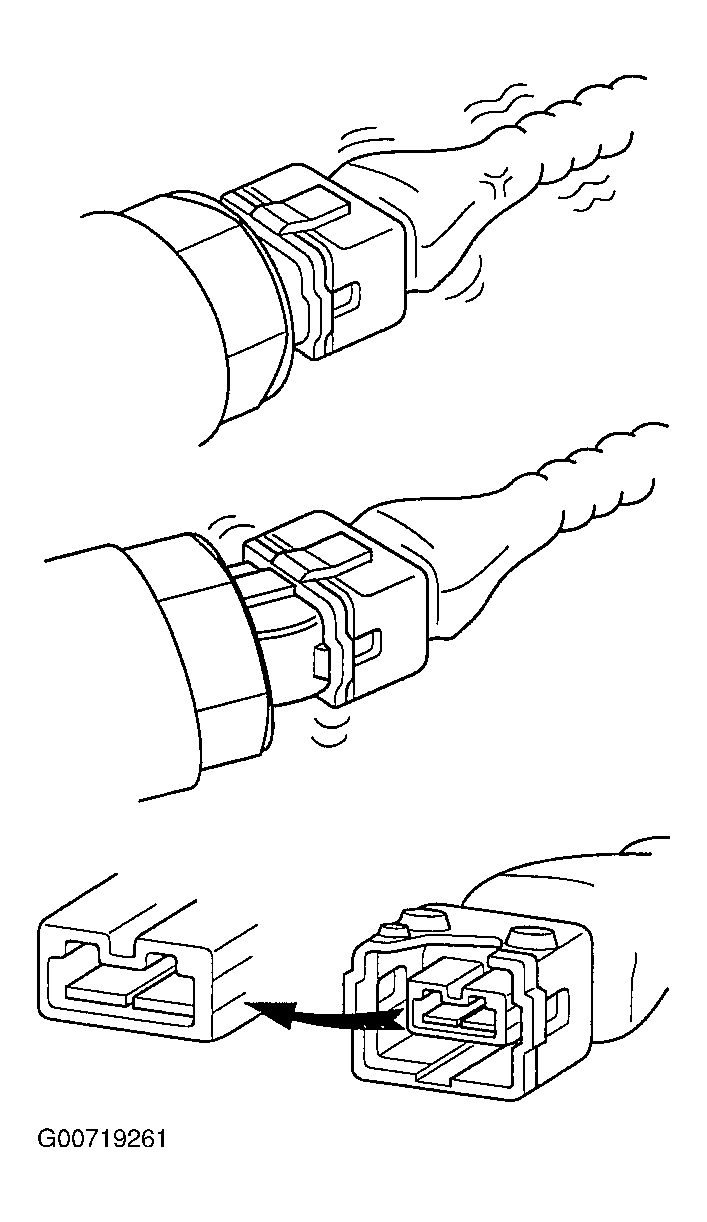 G00719261