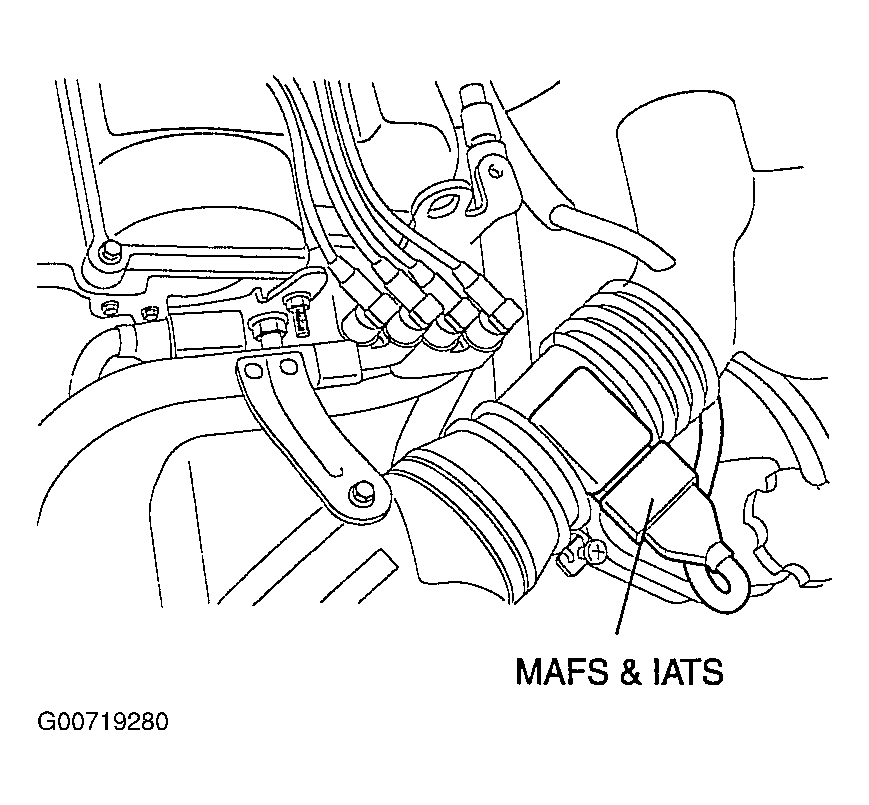 MAFS & IATS

G00719280