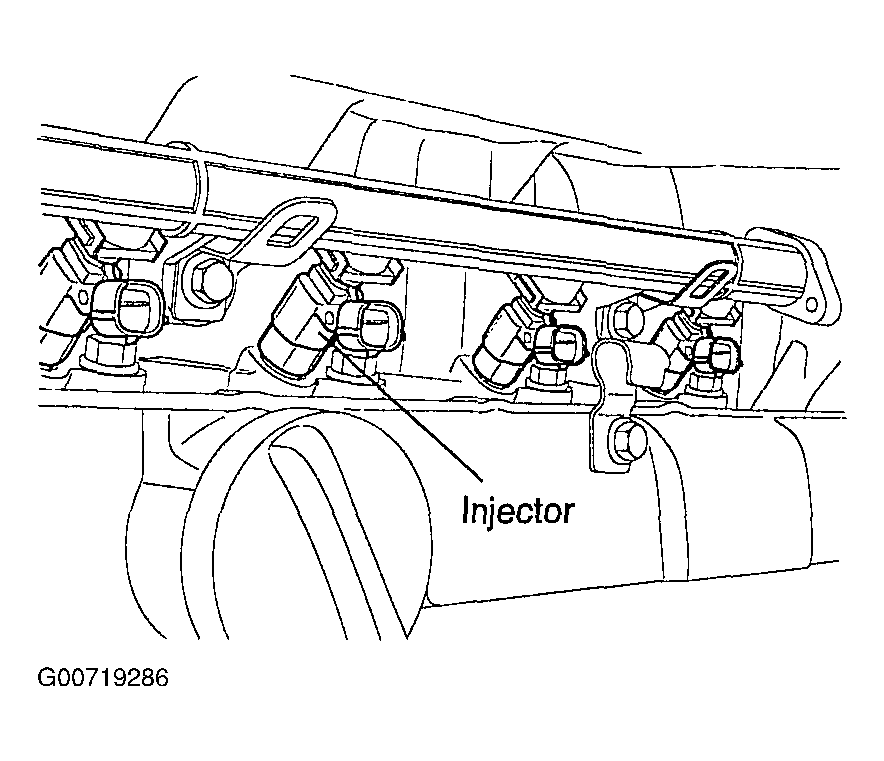 Injector

G00719286