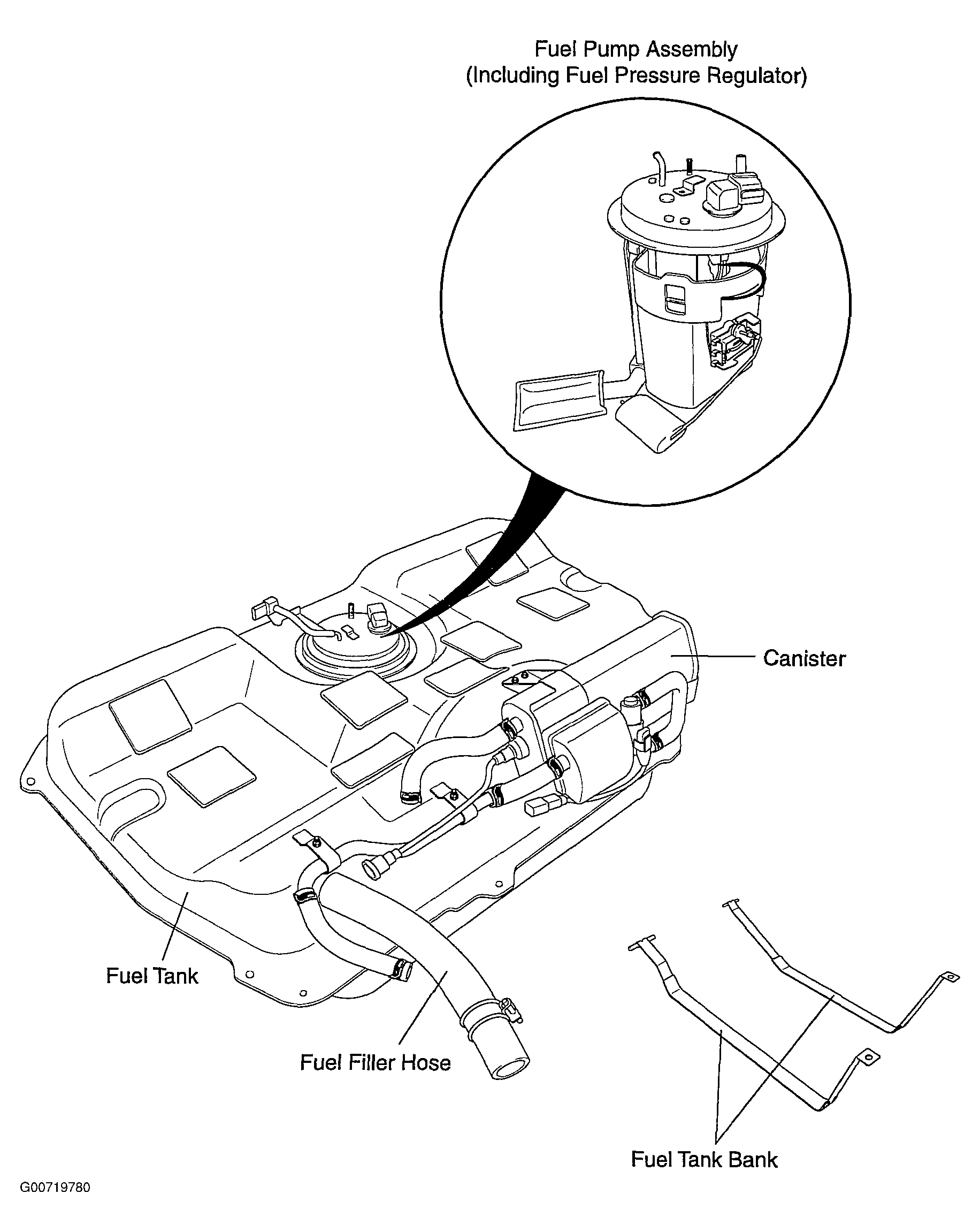 Fuel Pump Assembly
(Including Fuel Pressure Regulator)

Canister

Fuel Tank

Fuel Filler Hose

Fuel Tank Bank

G00719780