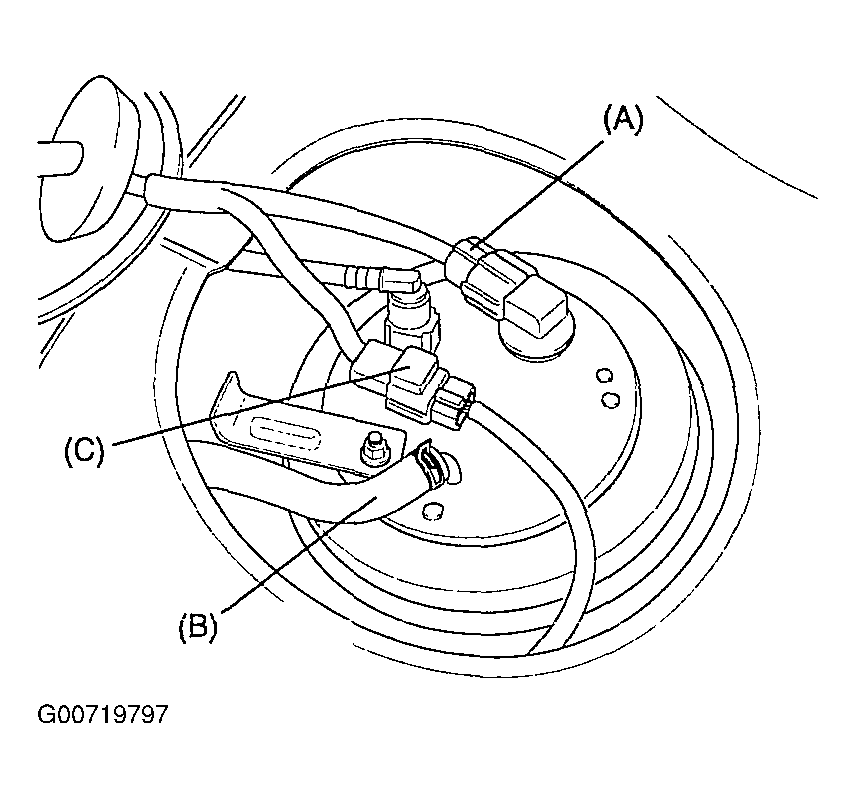 (A)

(C)

(B)

G00719797