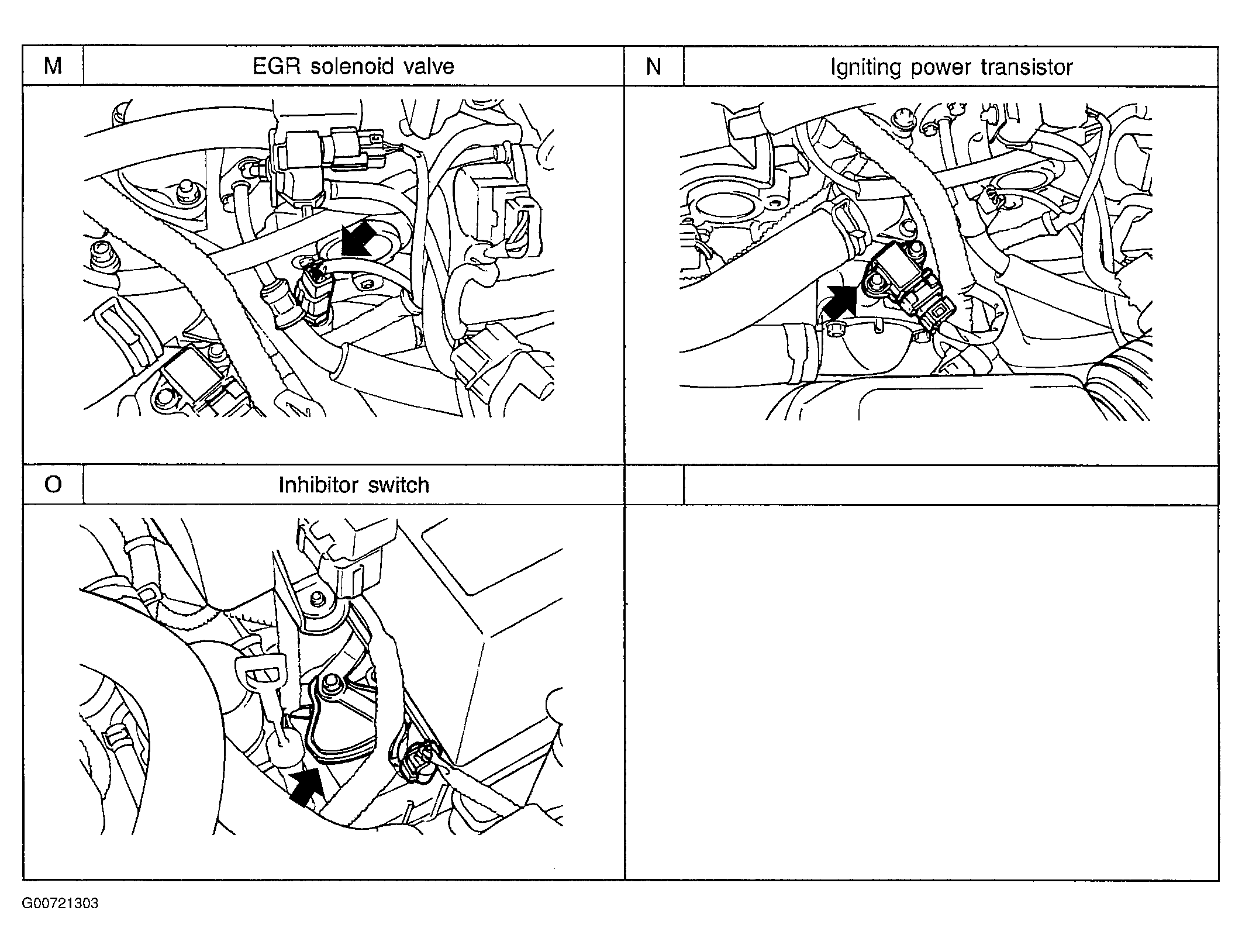 | M | EGR solenoid valve | N | Igniting power transistor |
|---|---|---|---|
| O | Inhibitor switch | | |

G00721303