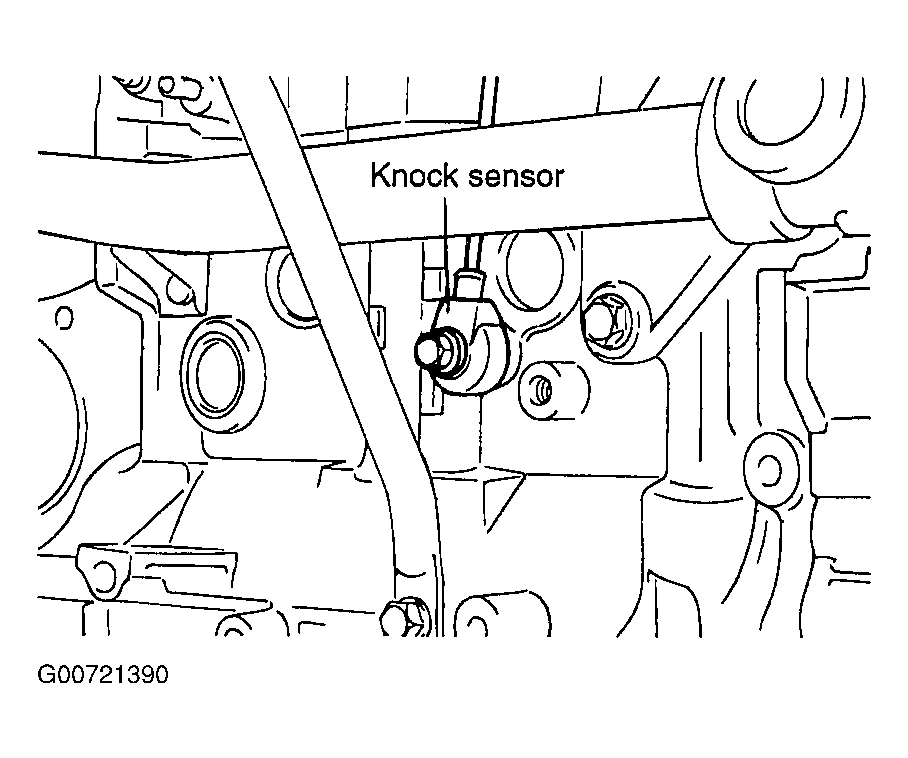 Knock sensor

G00721390