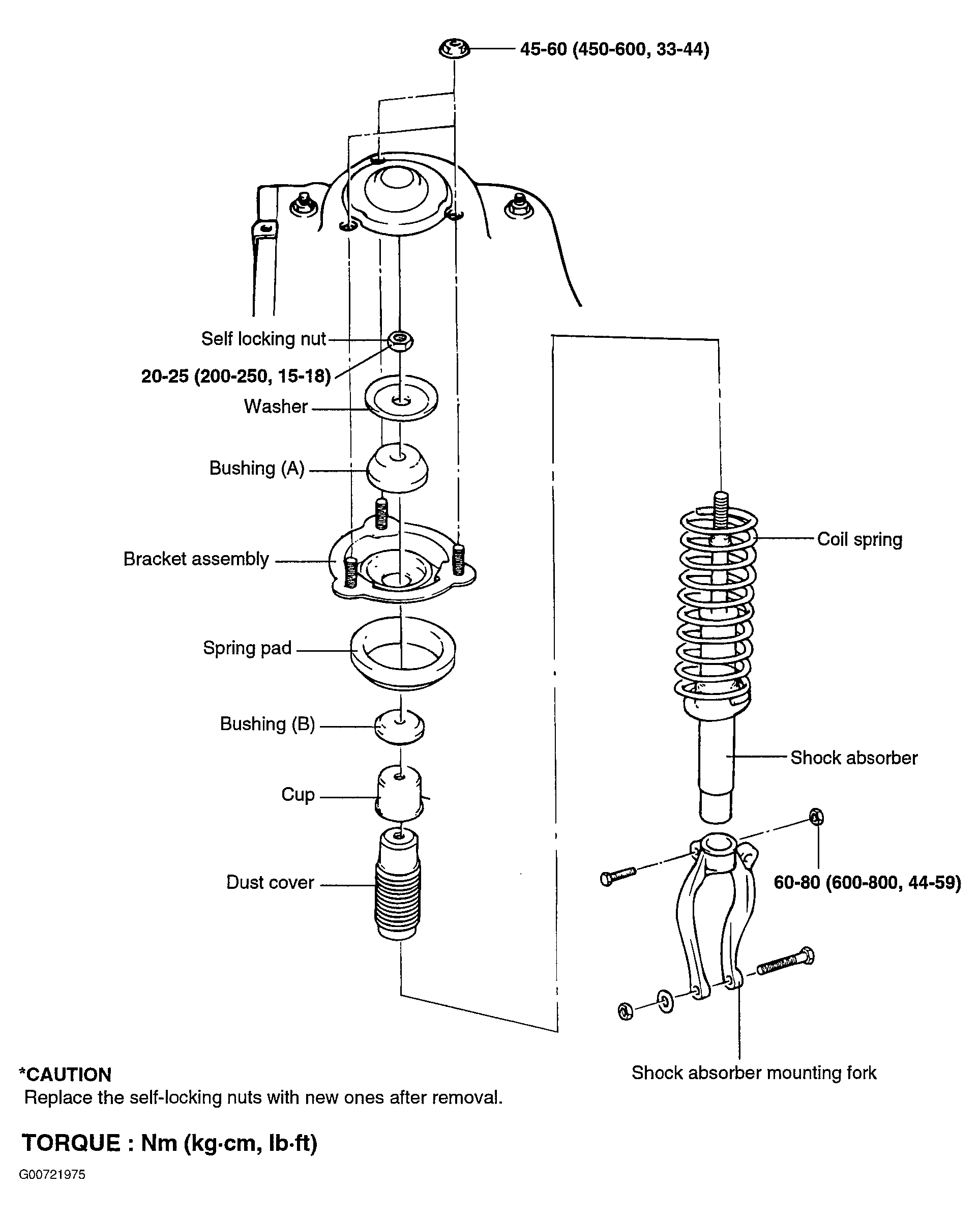 45-60 (450-600, 33-44)

Self locking nut

20-25 (200-250, 15-18)

Washer

Bushing (A)

Bracket assembly

Spring pad

Bushing (B)

Cup

Dust cover

Coil spring

Shock absorber

60-80 (600-800, 44-59)

Shock absorber mounting fork

*CAUTION
Replace the self-locking nuts with new ones after removal.

TORQUE : Nm (kg·cm, lb·ft)

G00721975