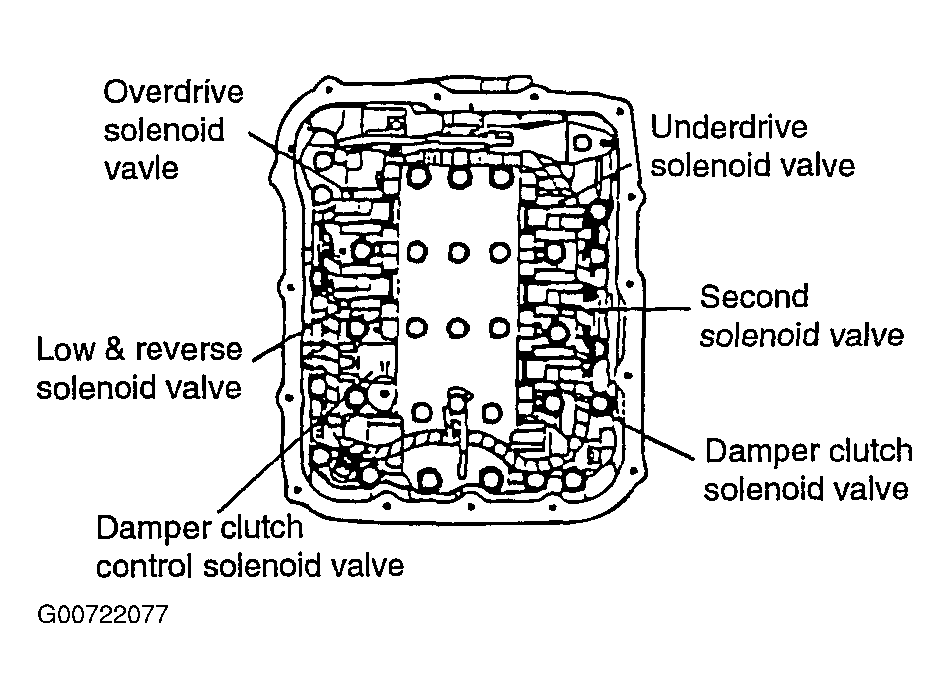 Overdrive solenoid vavle

Underdrive solenoid valve

Second solenoid valve

Low & reverse solenoid valve

Damper clutch solenoid valve

Damper clutch control solenoid valve

G00722077