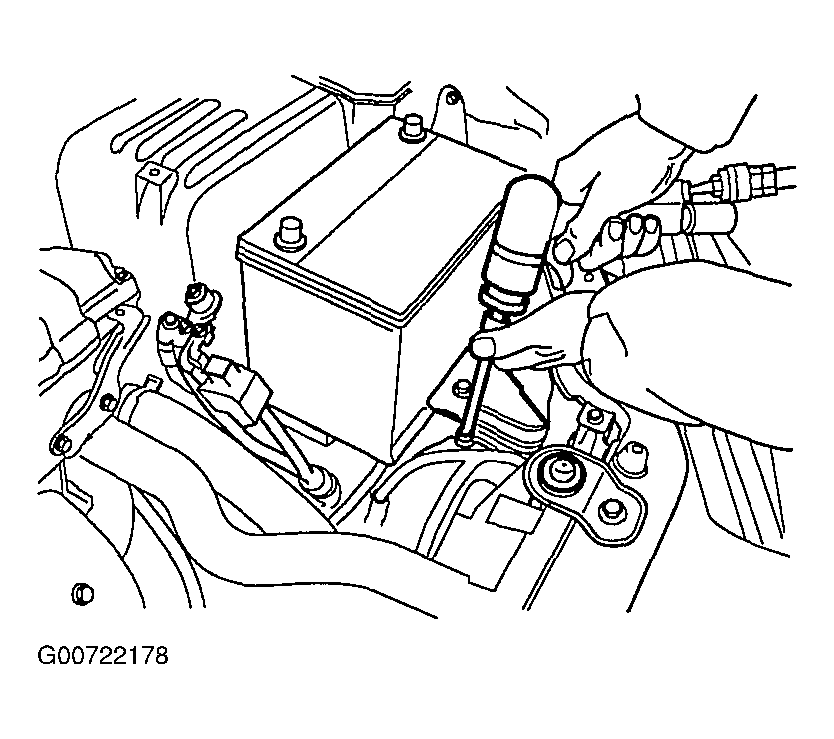 G00722178