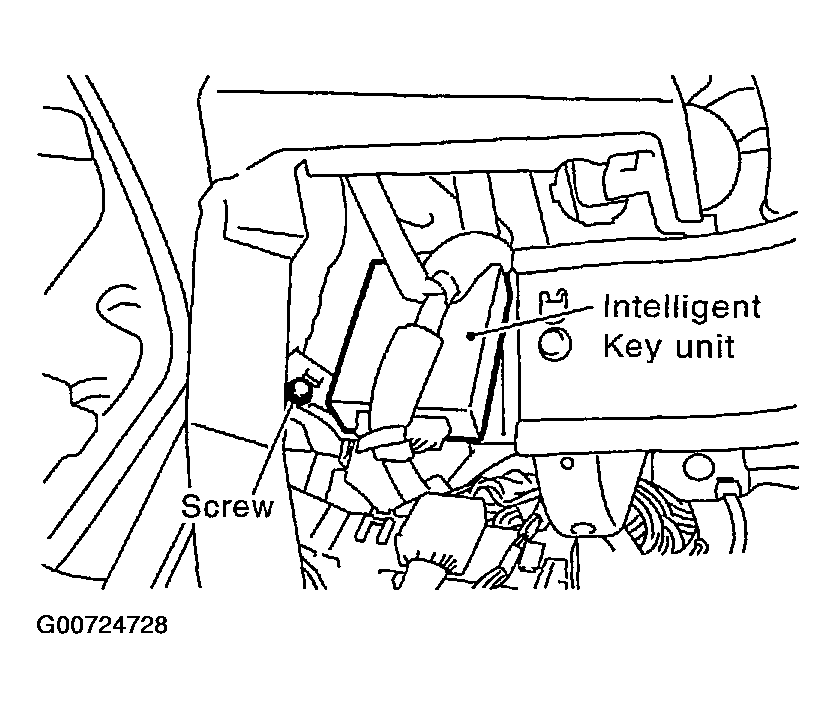 Intelligent Key unit

Screw

G00724728