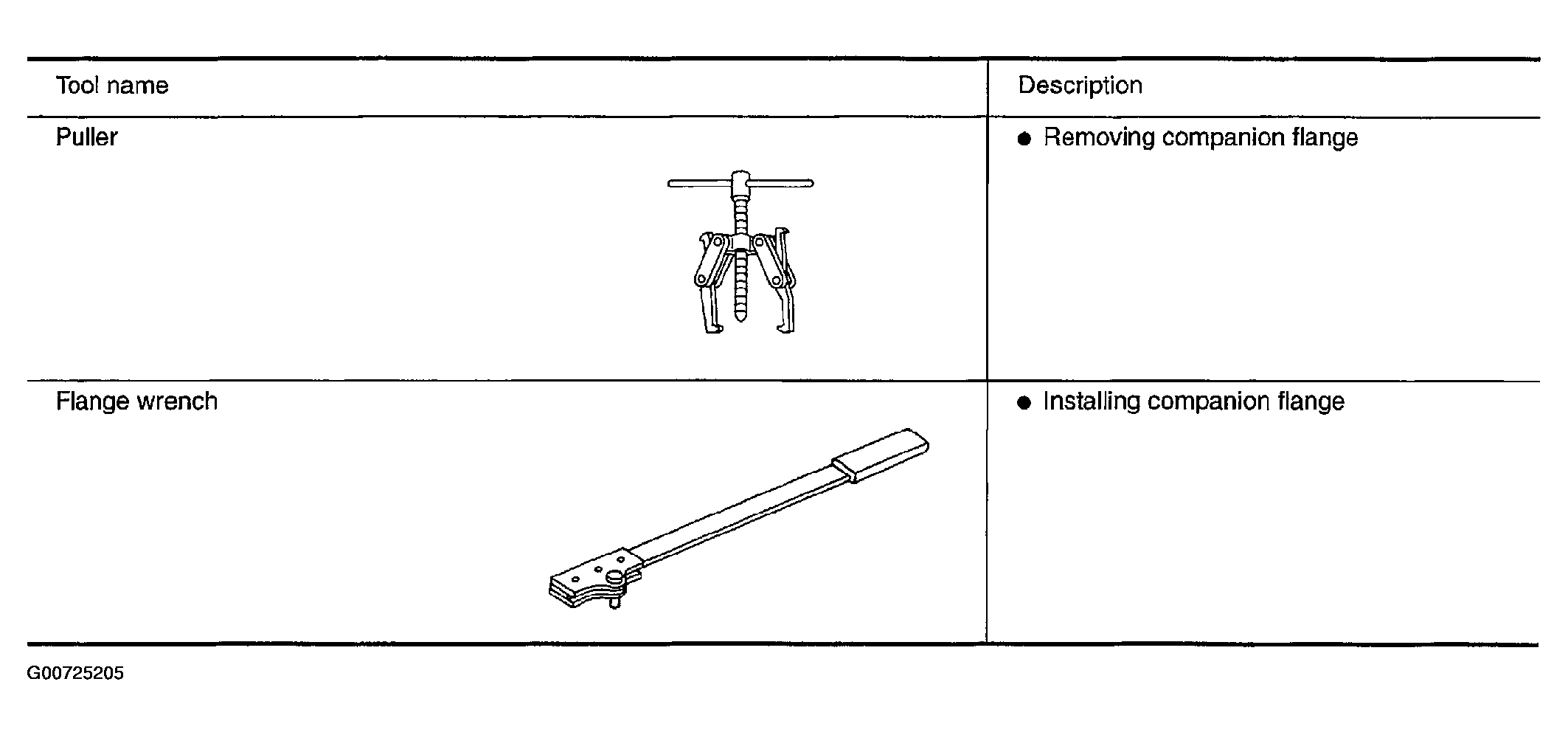 | Tool name | Description |
|---|---|
| Puller | ● Removing companion flange |
| Flange wrench | ● Installing companion flange |

G00725205