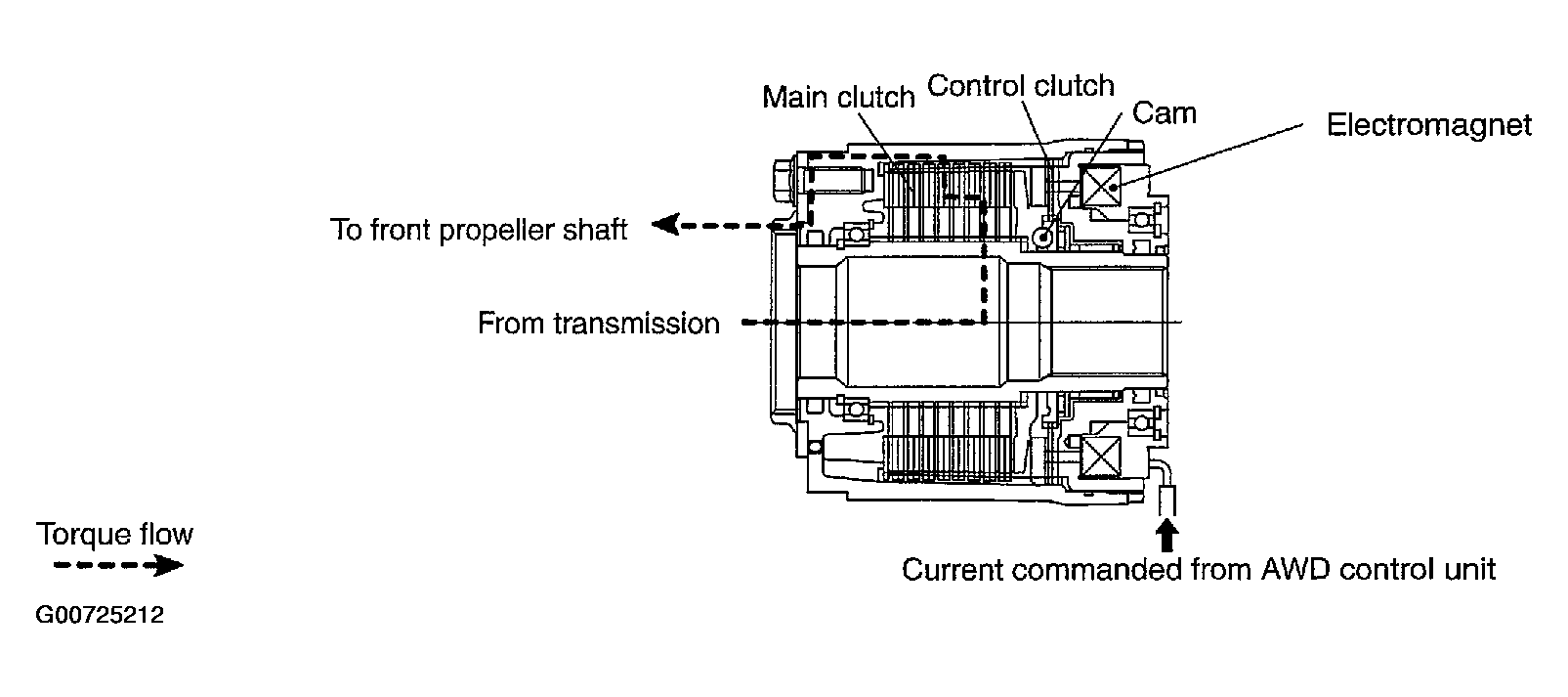 Main clutch
Control clutch
Cam
Electromagnet
To front propeller shaft
From transmission
Torque flow
Current commanded from AWD control unit
G00725212