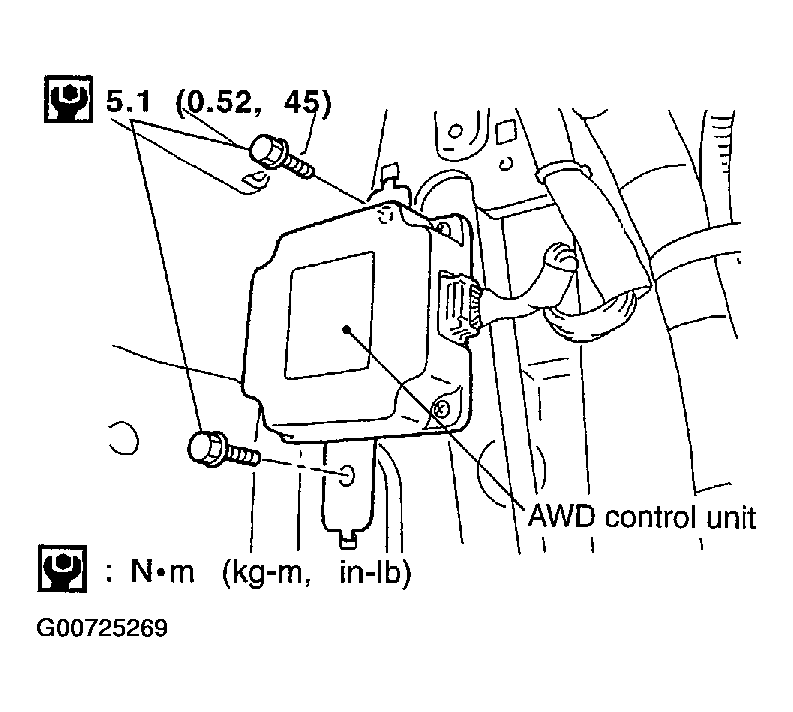 5.1 (0.52, 45)

AWD control unit

: N•m (kg-m, in-lb)

G00725269