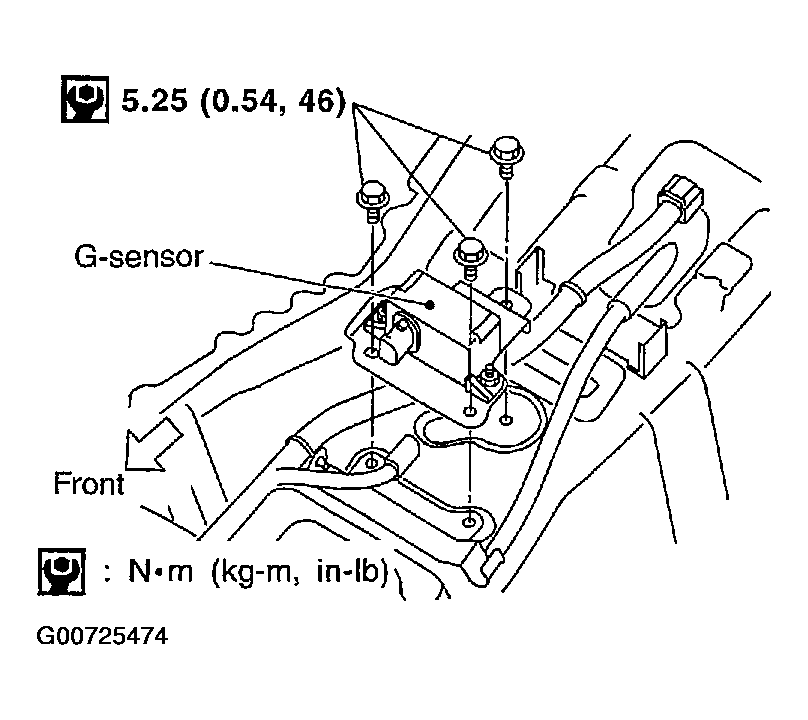 5.25 (0.54, 46)

G-sensor

Front

: N•m (kg-m, in-lb)

G00725474