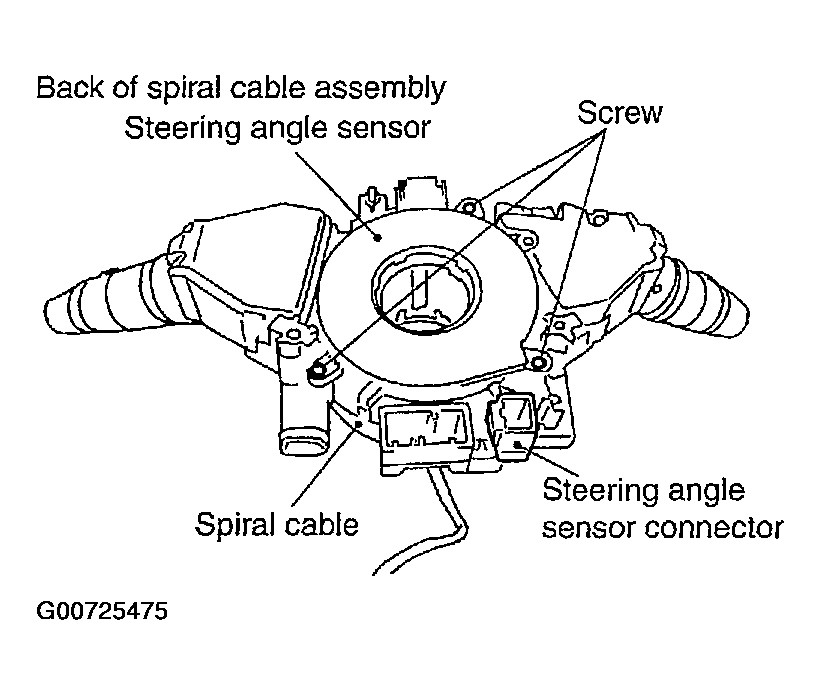 Back of spiral cable assembly
Steering angle sensor

Screw

Spiral cable

Steering angle sensor connector

G00725475