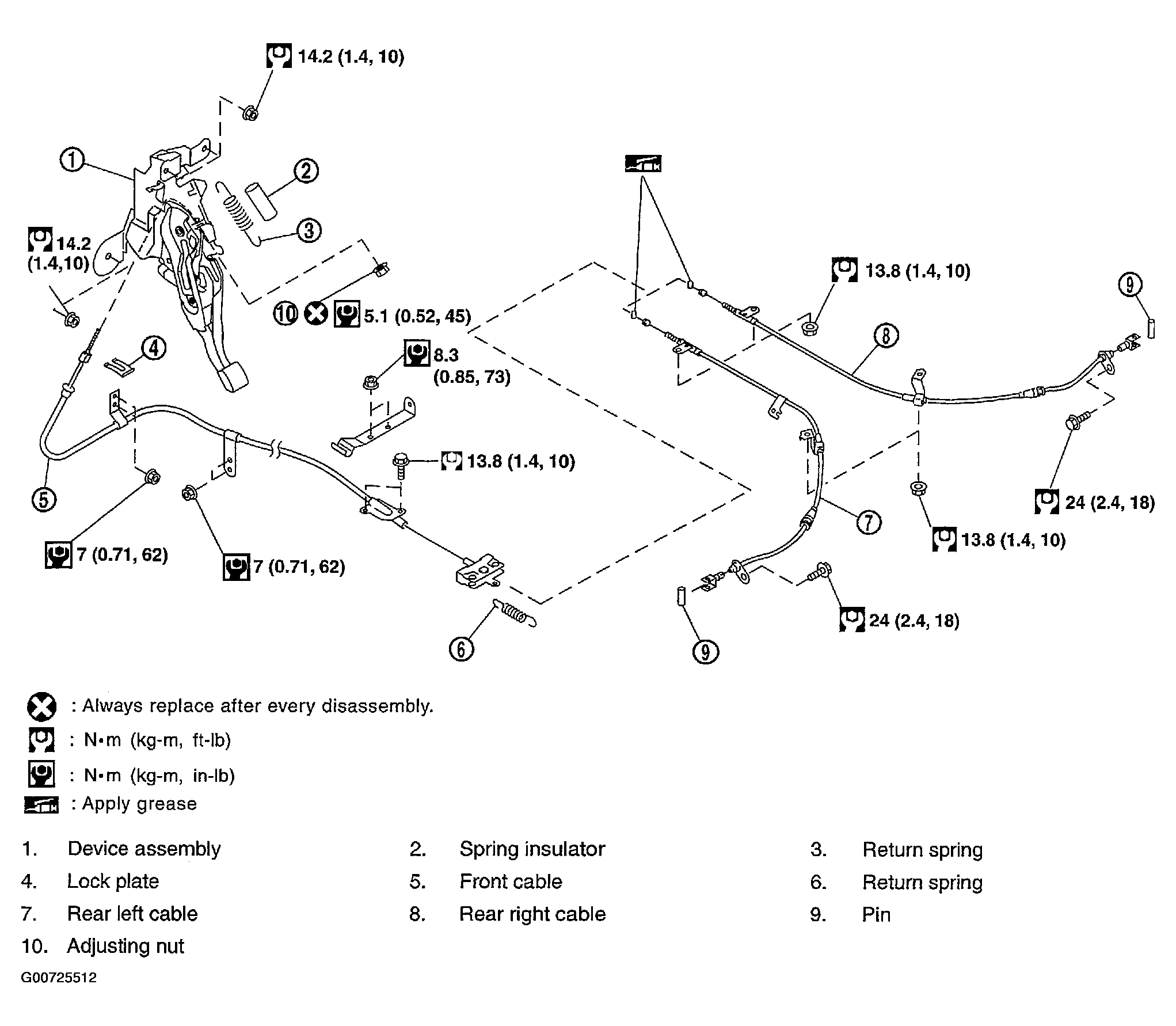 14.2 (1.4, 10)

1

2

3

14.2 (1.4,10)

10 5.1 (0.52, 45)

4

8.3 (0.85, 73)

13.8 (1.4, 10)

9

8

13.8 (1.4, 10)

5

7 (0.71, 62)

7 (0.71, 62)

7

24 (2.4, 18)

13.8 (1.4, 10)

24 (2.4, 18)

6

9

: Always replace after every disassembly.
: N•m (kg-m, ft-lb)
: N•m (kg-m, in-lb)
: Apply grease

1. Device assembly
2. Spring insulator
3. Return spring
4. Lock plate
5. Front cable
6. Return spring
7. Rear left cable
8. Rear right cable
9. Pin
10. Adjusting nut

G00725512