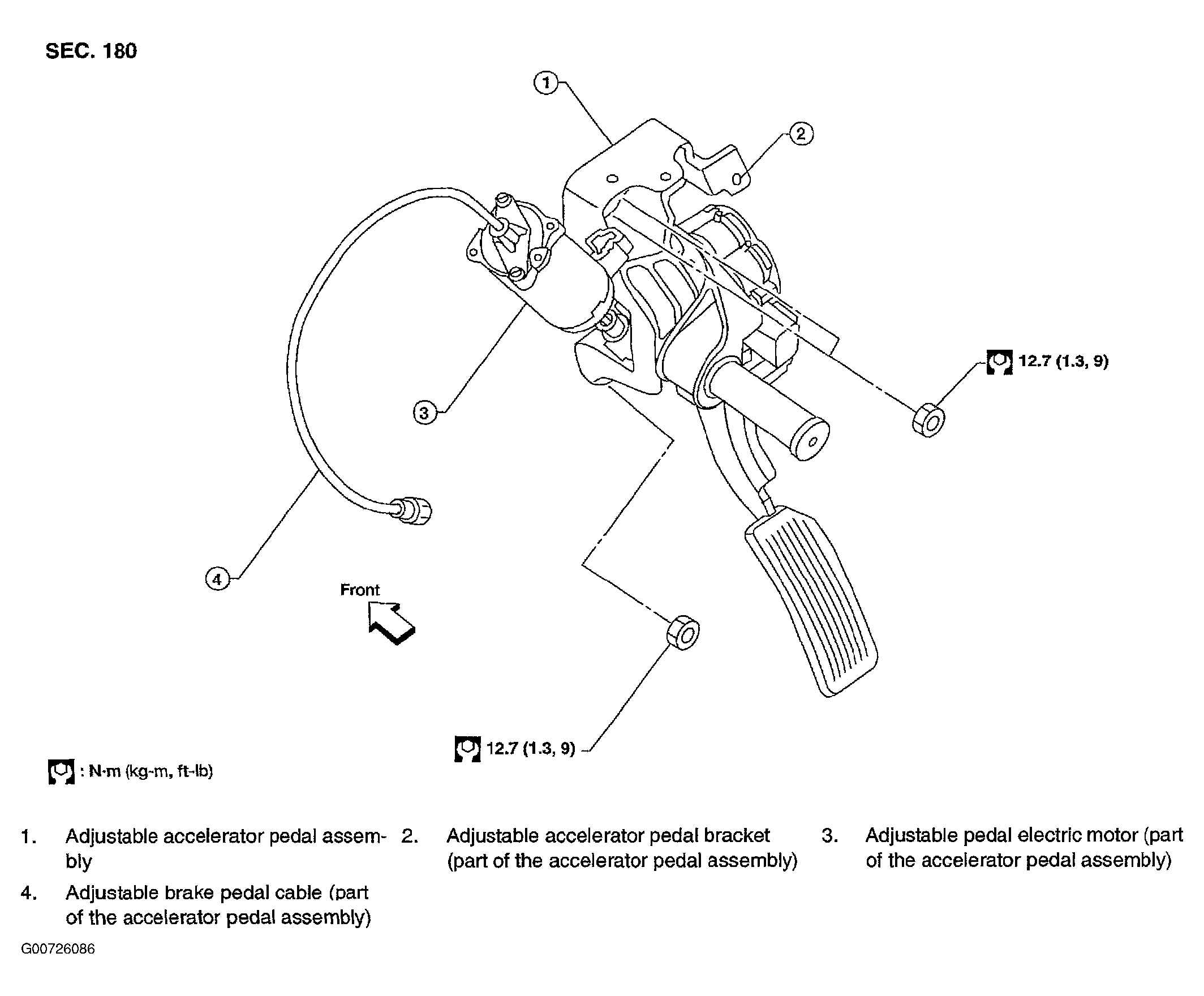 SEC. 180

1

2

3

4

12.7 (1.3, 9)

Front

12.7 (1.3, 9)

: N·m (kg-m, ft-lb)

1. Adjustable accelerator pedal assembly

2. Adjustable accelerator pedal bracket (part of the accelerator pedal assembly)

3. Adjustable pedal electric motor (part of the accelerator pedal assembly)

4. Adjustable brake pedal cable (part of the accelerator pedal assembly)

G00726086