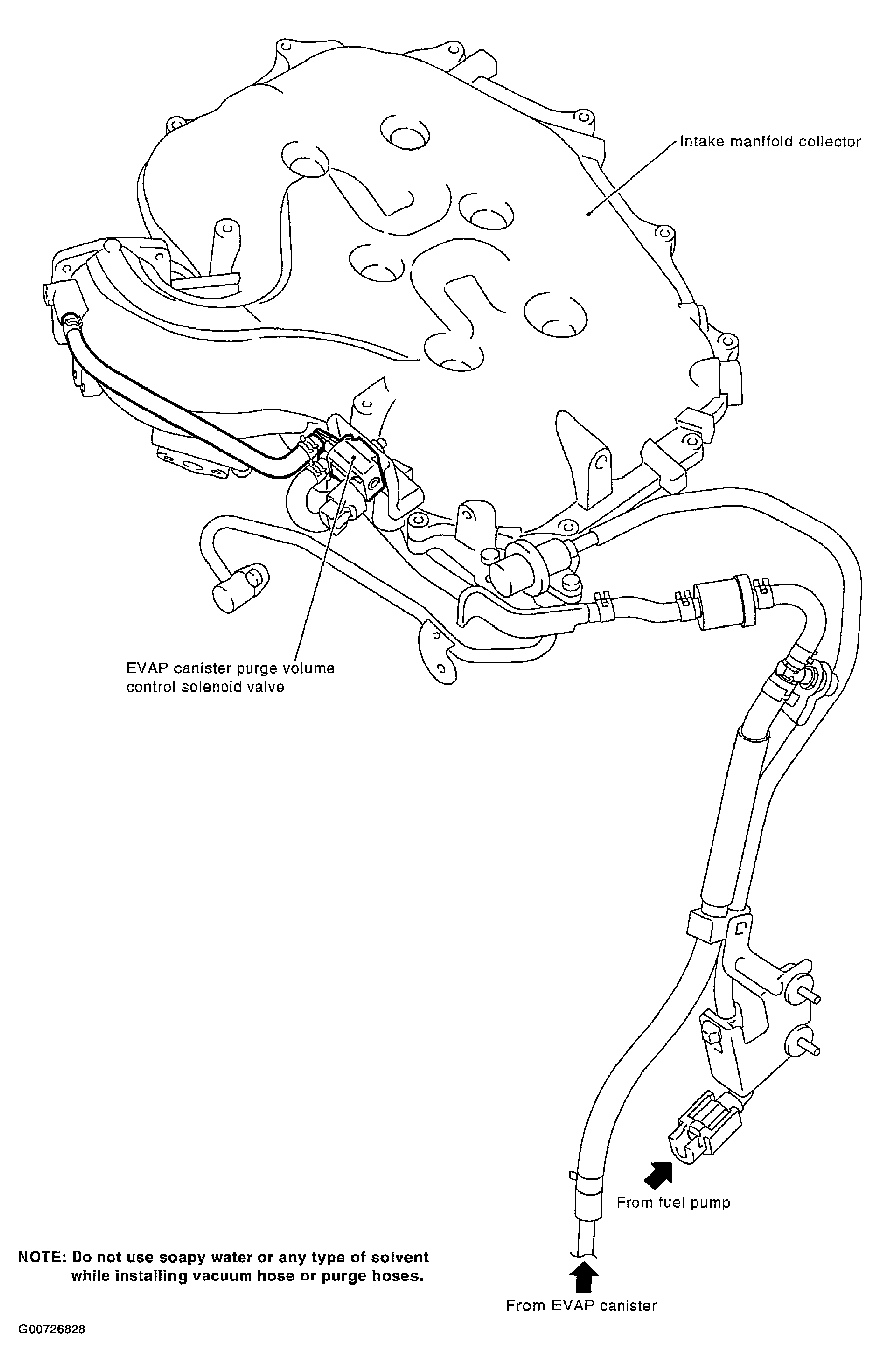 Intake manifold collector

EVAP canister purge volume control solenoid valve

From fuel pump

NOTE: Do not use soapy water or any type of solvent while installing vacuum hose or purge hoses.

From EVAP canister

G00726828