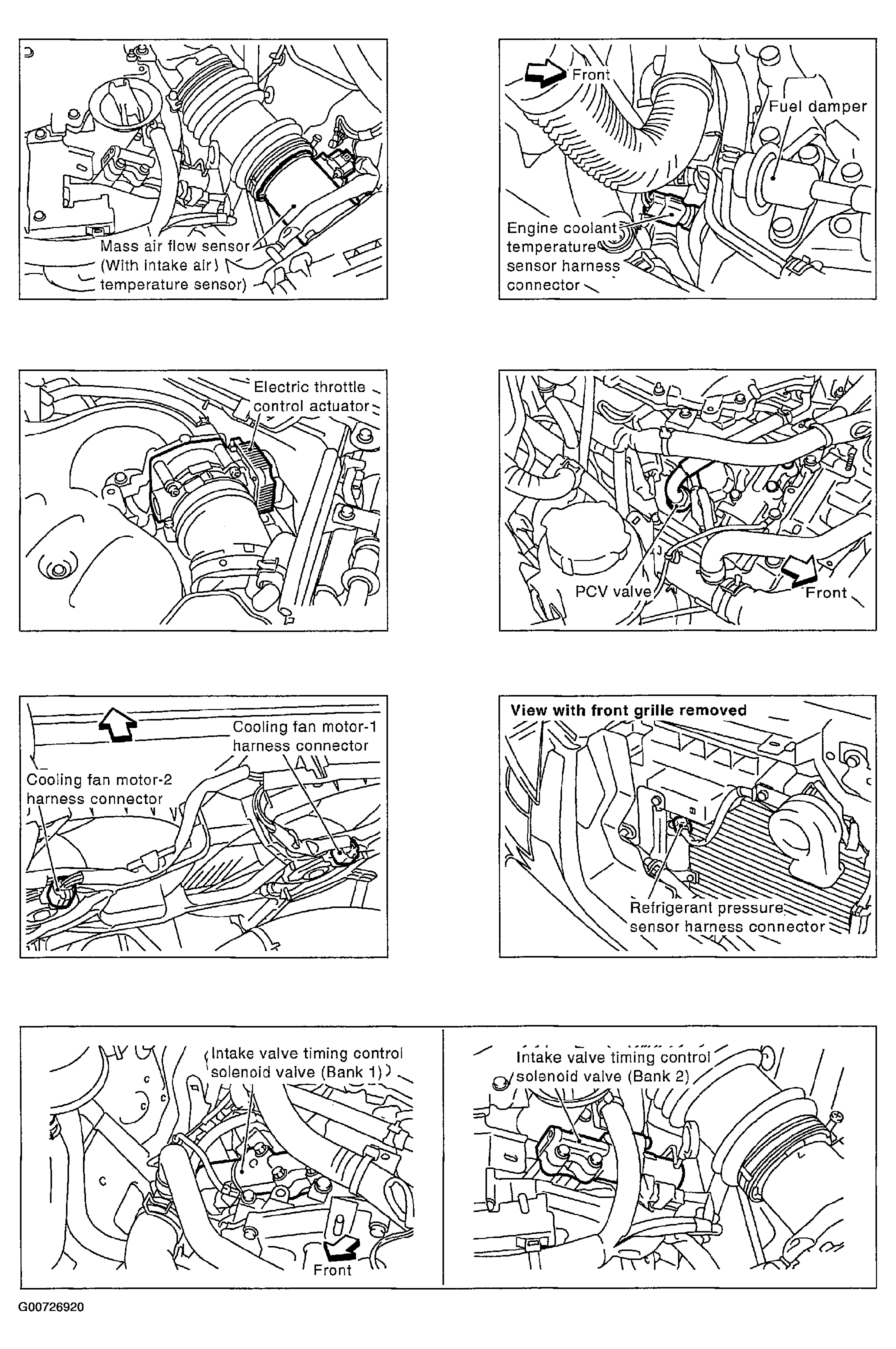 Mass air flow sensor (With intake air temperature sensor)

Front

Fuel damper

Engine coolant temperature sensor harness connector

Electric throttle control actuator

PCV valve

Front

Cooling fan motor-1 harness connector

Cooling fan motor-2 harness connector

View with front grille removed

Refrigerant pressure sensor harness connector

Intake valve timing control solenoid valve (Bank 1)

Front

Intake valve timing control solenoid valve (Bank 2)

G00726920